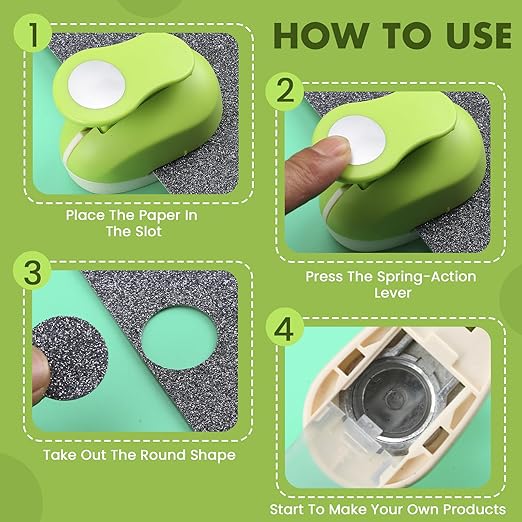 HOW TO USE

1

Place The Paper In The Slot

2

Press The Spring-Action Lever

3

Take Out The Round Shape

4

Start To Make Your Own Products