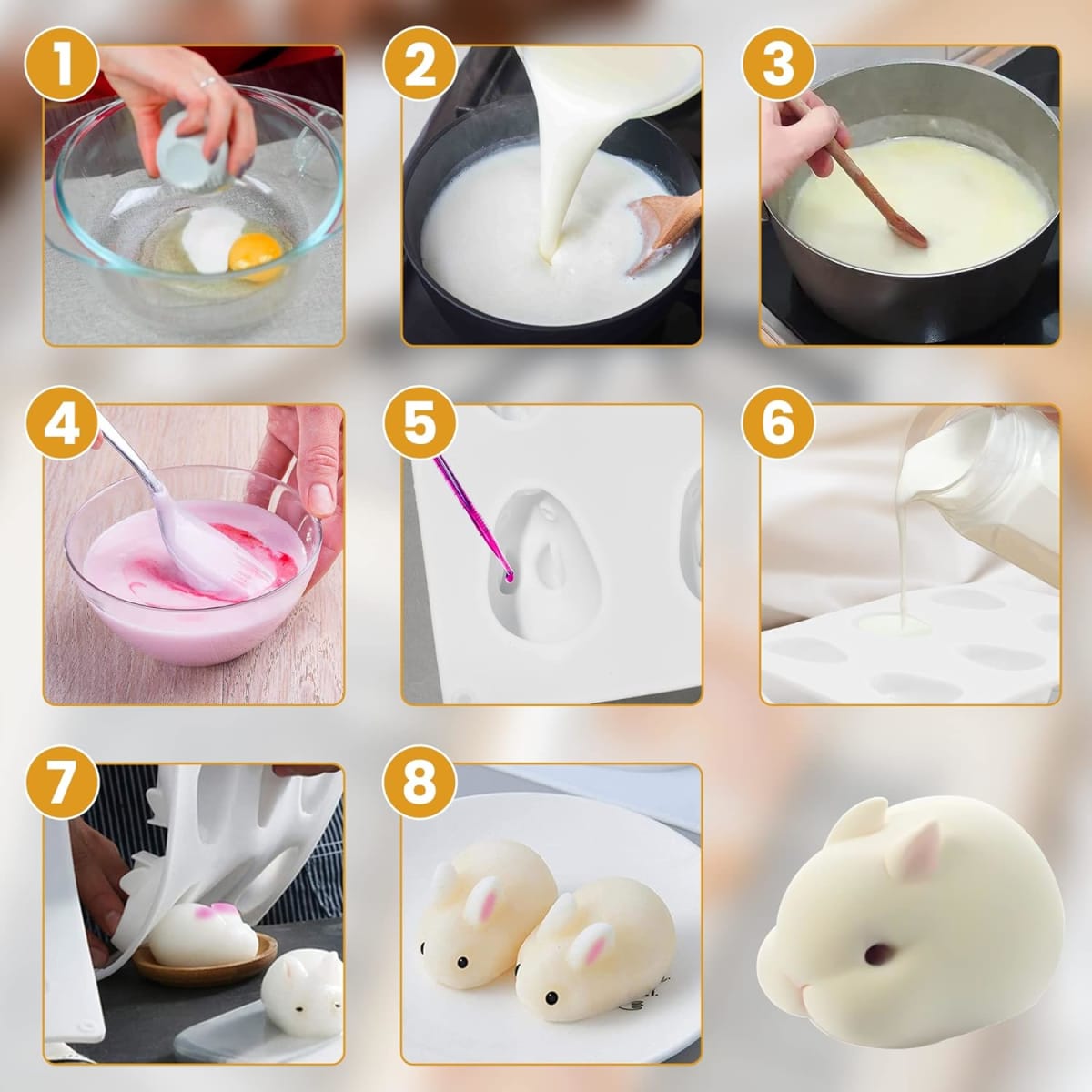 1
2
3
4
5
6
7
8