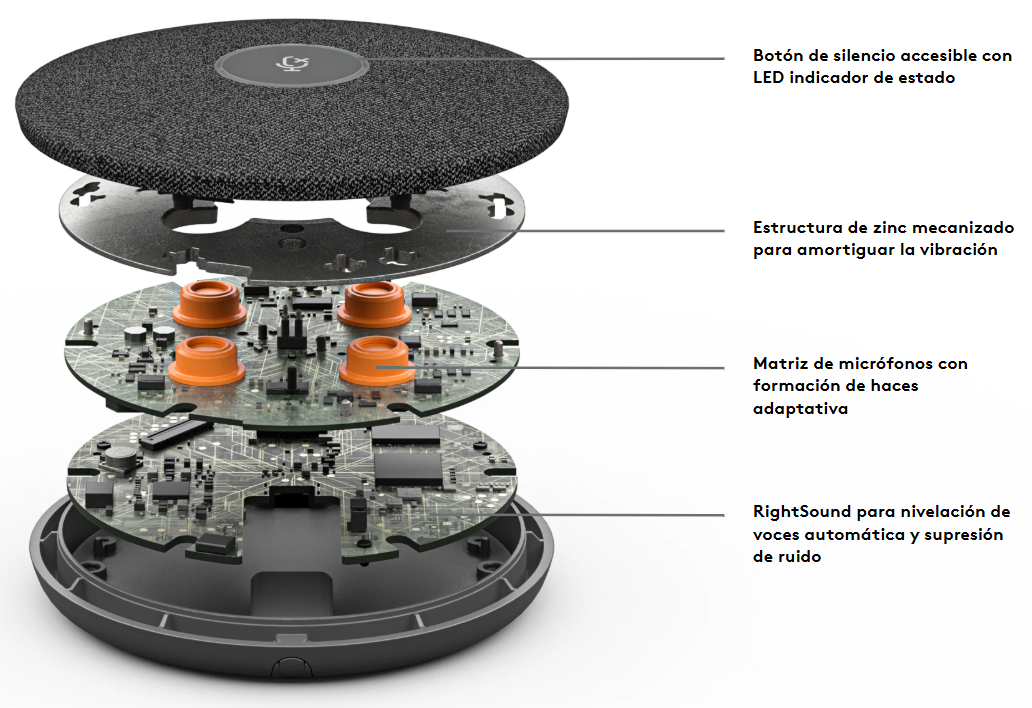 Botón de silencio accesible con LED indicador de estado

Estructura de zinc mecanizado para amortiguar la vibración

Matriz de micrófonos con formación de haces adaptativa

RightSound para nivelación de voces automática y supresión de ruido