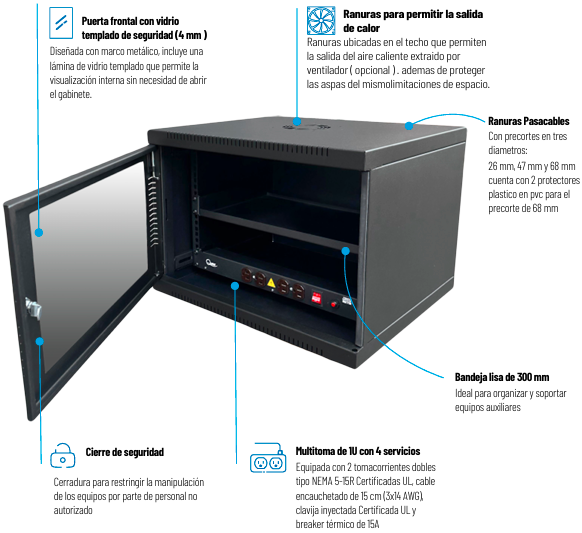 Puerta frontal con vidrio templado de seguridad (4 mm )

Diseñada con marco metálico, incluye una lámina de vidrio templado que permite la visualización interna sin necesidad de abrir el gabinete.

Ranuras para permitir la salida de calor

Ranuras ubicadas en el techo que permiten la salida del aire caliente extraido por ventilador ( opcional ) . ademas de proteger las aspas del mismolimitaciones de espacio.

Ranuras Pasacables

Con precortes en tres diametros:
26 mm, 47 mm y 68 mm cuenta con 2 protectores plastico en pvc para el precorte de 68 mm

Bandeja lisa de 300 mm

Ideal para organizar y soportar equipos auxiliares

Cierre de seguridad

Cerradura para restringir la manipulación de los equipos por parte de personal no autorizado

Multitoma de 1U con 4 servicios

Equipada con 2 tomacorrientes dobles tipo NEMA 5-15R Certificadas UL, cable encauchetado de 15 cm (3x14 AWG), clavija inyectada Certificada UL y breaker térmico de 15A