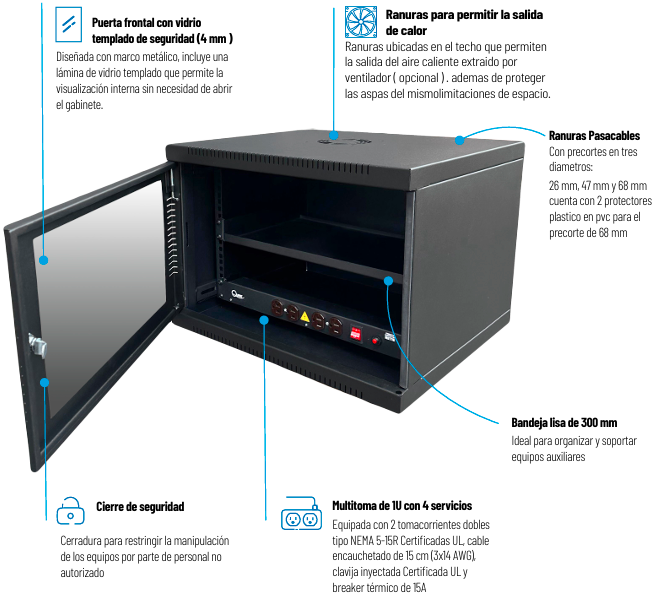 Puerta frontal con vidrio templado de seguridad (4 mm )

Diseñada con marco metálico, incluye una lámina de vidrio templado que permite la visualización interna sin necesidad de abrir el gabinete.

Ranuras para permitir la salida de calor

Ranuras ubicadas en el techo que permiten la salida del aire caliente extraido por ventilador ( opcional ) . ademas de proteger las aspas del mismolimitaciones de espacio.

Ranuras Pasacables

Con precortes en tres diametros:

26 mm, 47 mm y 68 mm cuenta con 2 protectores plastico en pvc para el precorte de 68 mm

Bandeja lisa de 300 mm

Ideal para organizar y soportar equipos auxiliares

Cierre de seguridad

Cerradura para restringir la manipulación de los equipos por parte de personal no autorizado

Multitoma de 1U con 4 servicios

Equipada con 2 tomacorrientes dobles tipo NEMA 5-15R Certificadas UL, cable encauchetado de 15 cm (3x14 AWG), clavija inyectada Certificada UL y breaker térmico de 15A