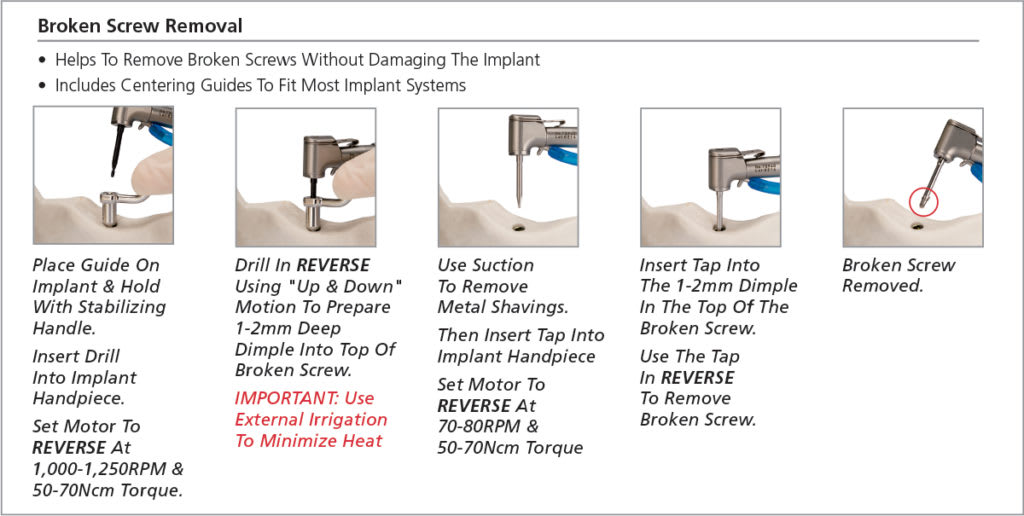 Broken Screw Removal

• Helps To Remove Broken Screws Without Damaging The Implant
• Includes Centering Guides To Fit Most Implant Systems

Place Guide On Implant & Hold With Stabilizing Handle.

Insert Drill Into Implant Handpiece.

Set Motor To REVERSE At 1,000-1,250RPM & 50-70Ncm Torque.

Drill In REVERSE Using "Up & Down" Motion To Prepare 1-2mm Deep Dimple Into Top Of Broken Screw.

IMPORTANT: Use External Irrigation To Minimize Heat

Use Suction To Remove Metal Shavings.

Then Insert Tap Into Implant Handpiece

Set Motor To REVERSE At 70-80RPM & 50-70Ncm Torque

Insert Tap Into The 1-2mm Dimple In The Top Of The Broken Screw.

Use The Tap In REVERSE To Remove Broken Screw.

Broken Screw Removed.