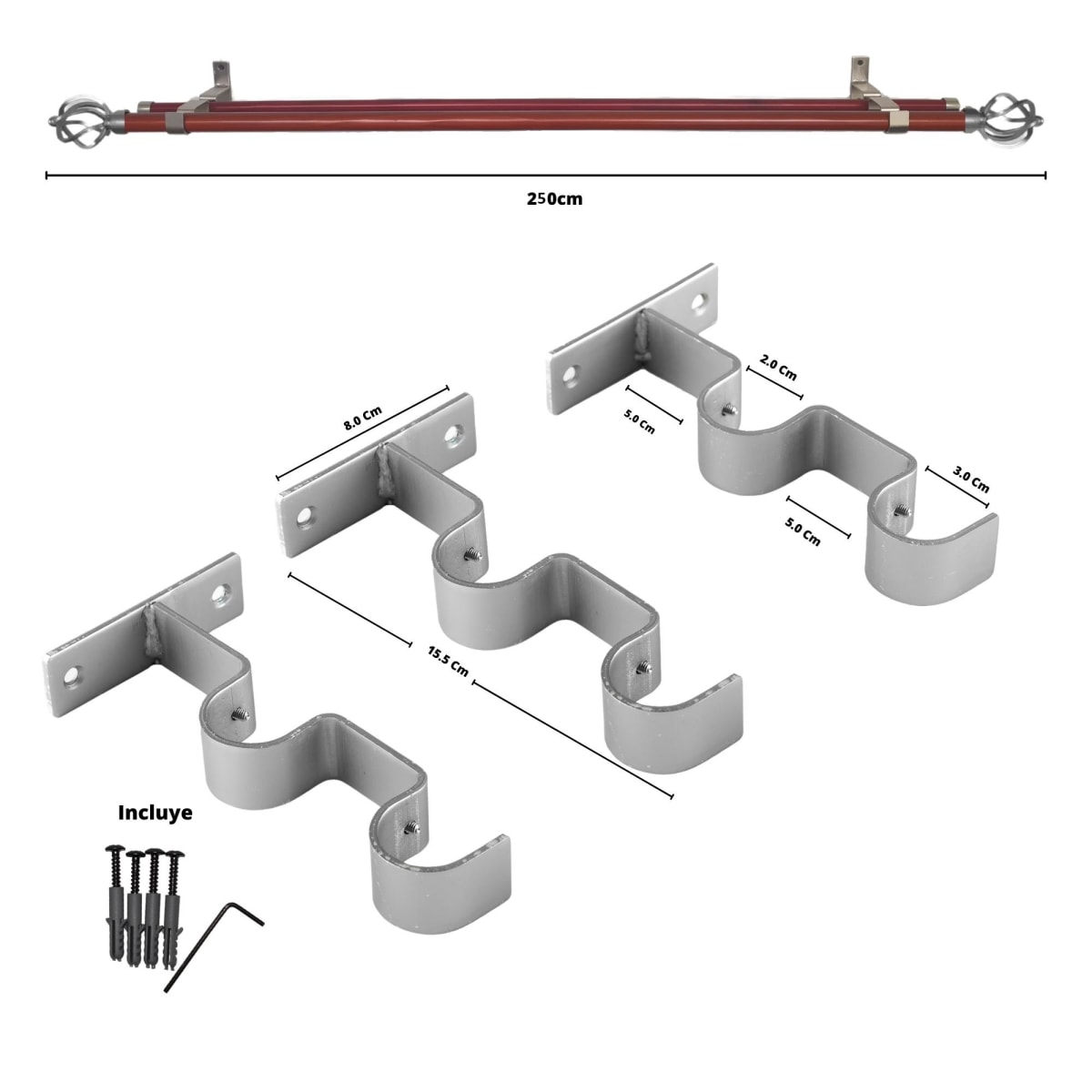 250cm

8.0 Cm

2.0 Cm

5.0 Cm

3.0 Cm

5.0 Cm

15.5 Cm

Incluye