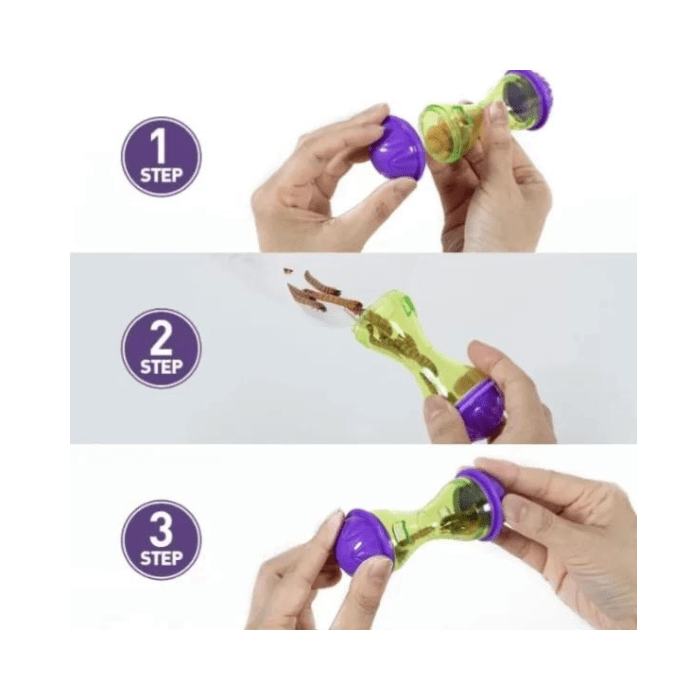 1
STEP

2
STEP

3
STEP