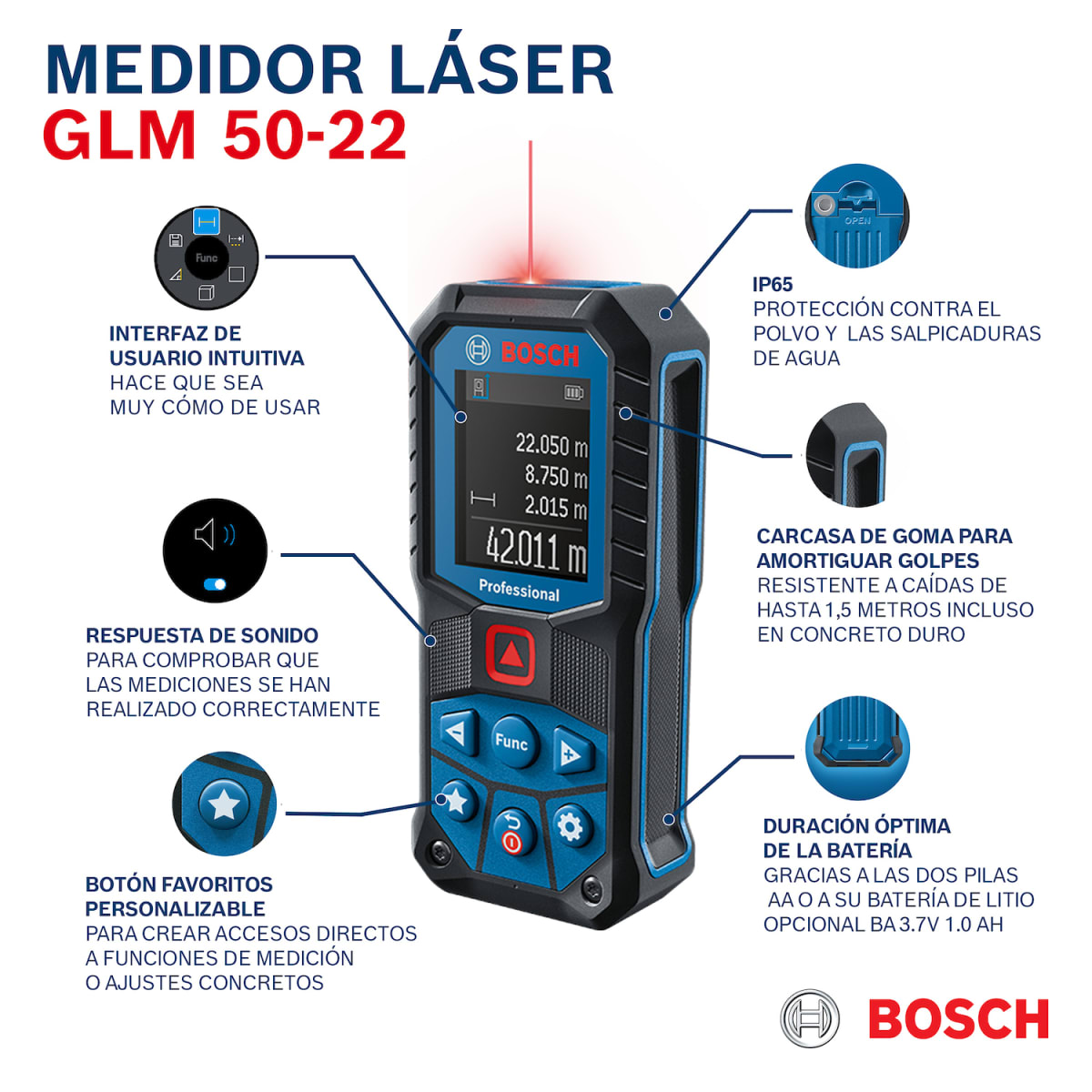 MEDIDOR LÁSER
GLM 50-22

Func

INTERFAZ DE USUARIO INTUITIVA
HACE QUE SEA MUY CÓMO DE USAR

RESPUESTA DE SONIDO
PARA COMPROBAR QUE LAS MEDICIONES SE HAN REALIZADO CORRECTAMENTE

BOTÓN FAVORITOS PERSONALIZABLE
PARA CREAR ACCESOS DIRECTOS A FUNCIONES DE MEDICIÓN O AJUSTES CONCRETOS

BOSCH
22.050 m
8.750 m
2.015 m
42.011 m
Professional
Func

OPEN

IP65
PROTECCIÓN CONTRA EL POLVO Y LAS SALPICADURAS DE AGUA

CARCASA DE GOMA PARA AMORTIGUAR GOLPES
RESISTENTE A CAÍDAS DE HASTA 1,5 METROS INCLUSO EN CONCRETO DURO

DURACIÓN ÓPTIMA DE LA BATERÍA
GRACIAS A LAS DOS PILAS AA O A SU BATERÍA DE LITIO OPCIONAL BA 3.7V 1.0 AH

BOSCH