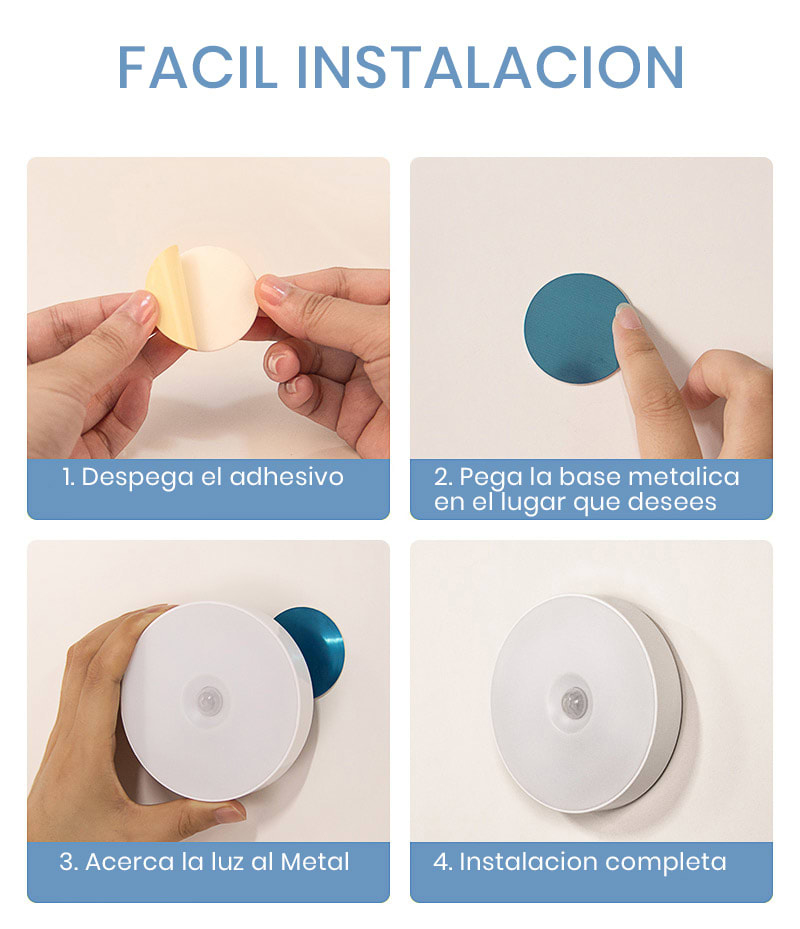 FACIL INSTALACION

1. Despega el adhesivo

2. Pega la base metalica en el lugar que desees

3. Acerca la luz al Metal

4. Instalacion completa