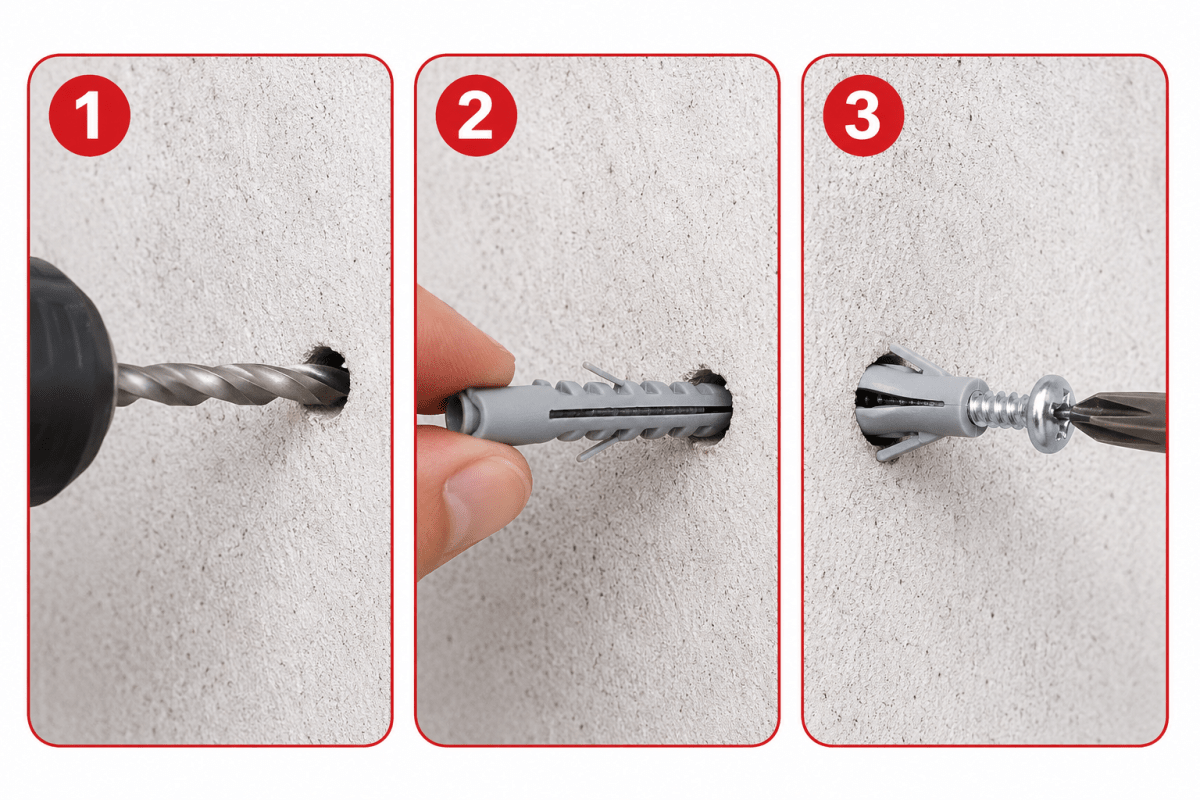 1

2

3