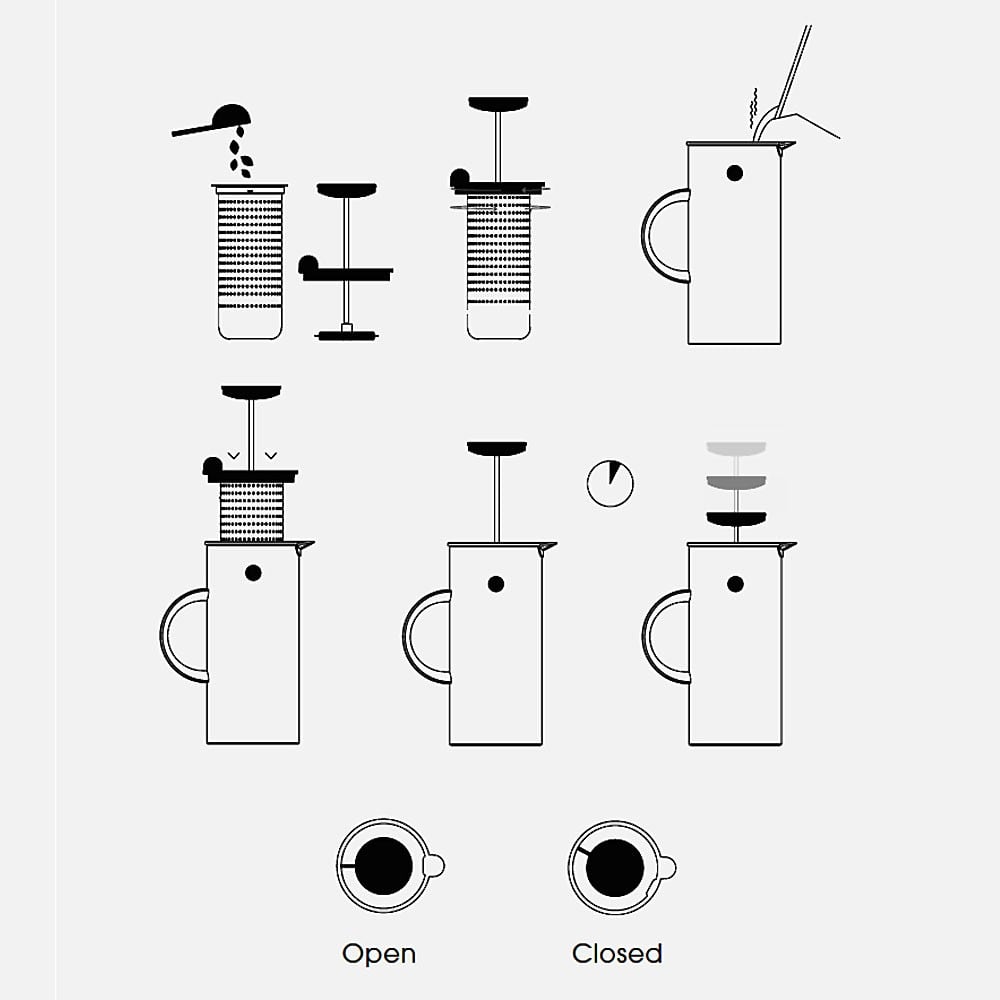 Open

Closed