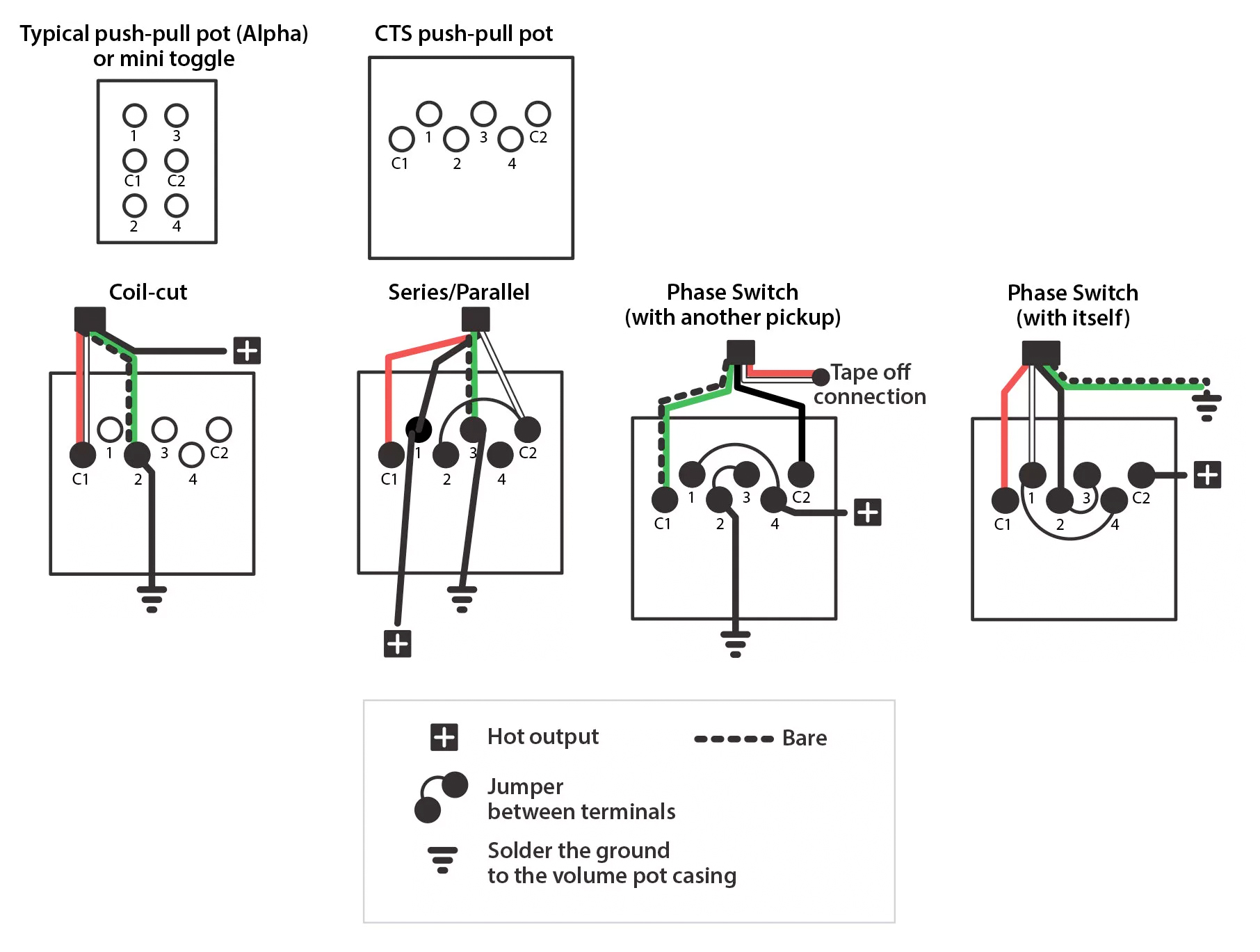 Typical push-pull pot (Alpha) or mini toggle

1 3
C1 C2
2 4

CTS push-pull pot

1 3 C2
C1 2 4

Coil-cut

1 3 C2
C1 2 4

Series/Parallel

1 3 C2
C1 2 4

Phase Switch (with another pickup)

Tape off connection

1 3 C2
C1 2 4

Phase Switch (with itself)

1 3 C2
C1 2 4

Hot output

Bare

Jumper between terminals

Solder the ground to the volume pot casing