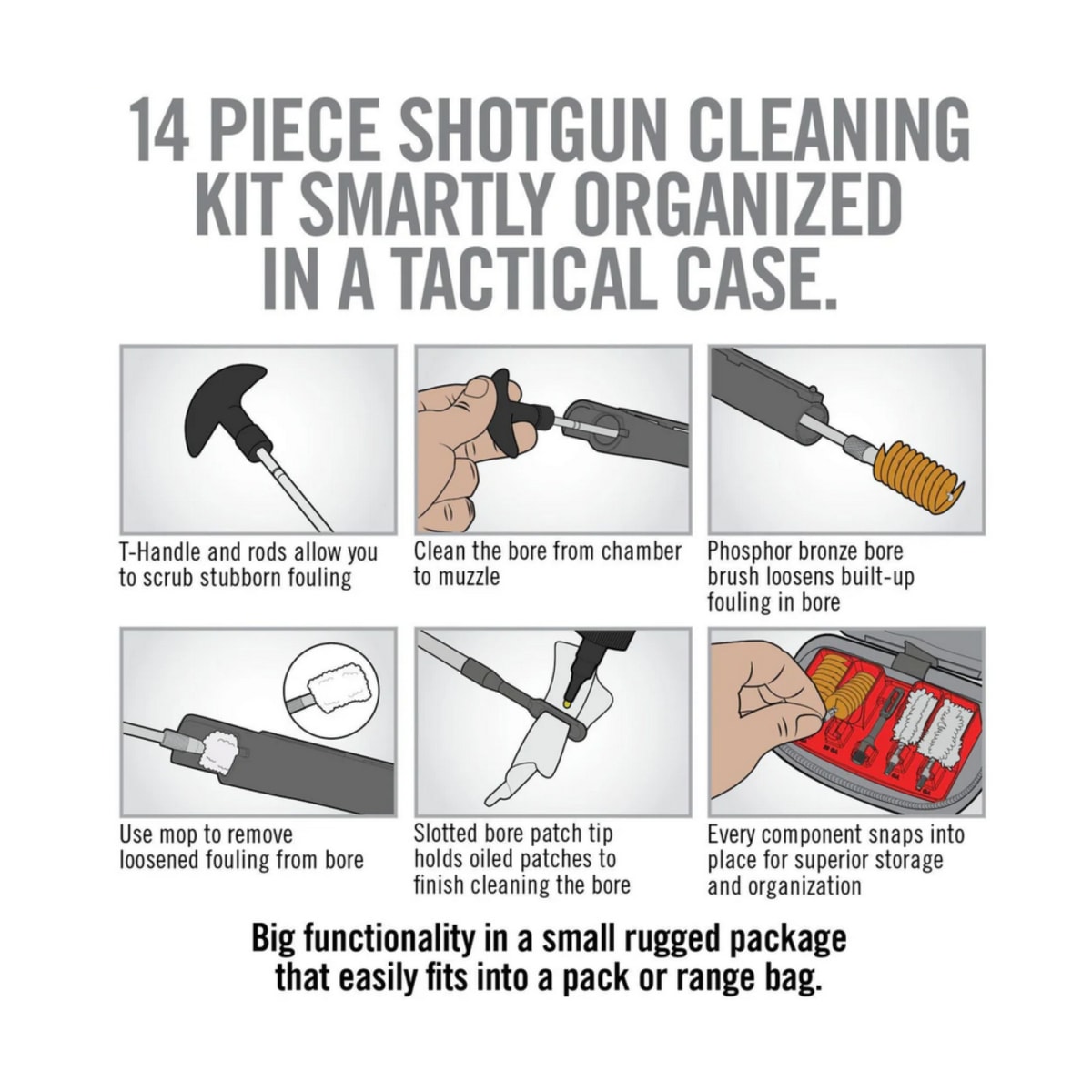 14 PIECE SHOTGUN CLEANING KIT SMARTLY ORGANIZED IN A TACTICAL CASE.

T-Handle and rods allow you to scrub stubborn fouling

Clean the bore from chamber to muzzle

Phosphor bronze bore brush loosens built-up fouling in bore

Use mop to remove loosened fouling from bore

Slotted bore patch tip holds oiled patches to finish cleaning the bore

Every component snaps into place for superior storage and organization

Big functionality in a small rugged package that easily fits into a pack or range bag.