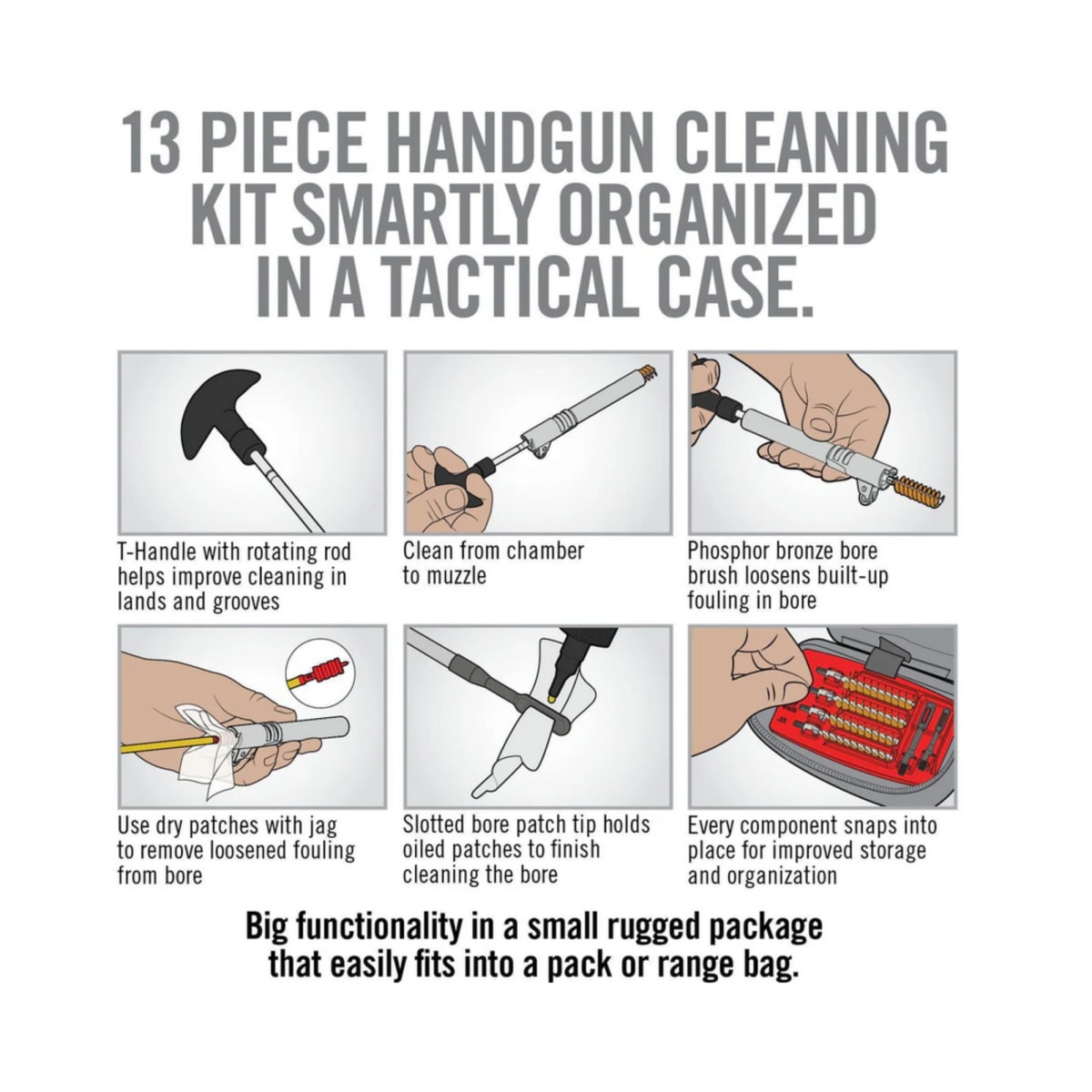 13 PIECE HANDGUN CLEANING KIT SMARTLY ORGANIZED IN A TACTICAL CASE.

T-Handle with rotating rod helps improve cleaning in lands and grooves

Clean from chamber to muzzle

Phosphor bronze bore brush loosens built-up fouling in bore

Use dry patches with jag to remove loosened fouling from bore

Slotted bore patch tip holds oiled patches to finish cleaning the bore

Every component snaps into place for improved storage and organization

Big functionality in a small rugged package that easily fits into a pack or range bag.