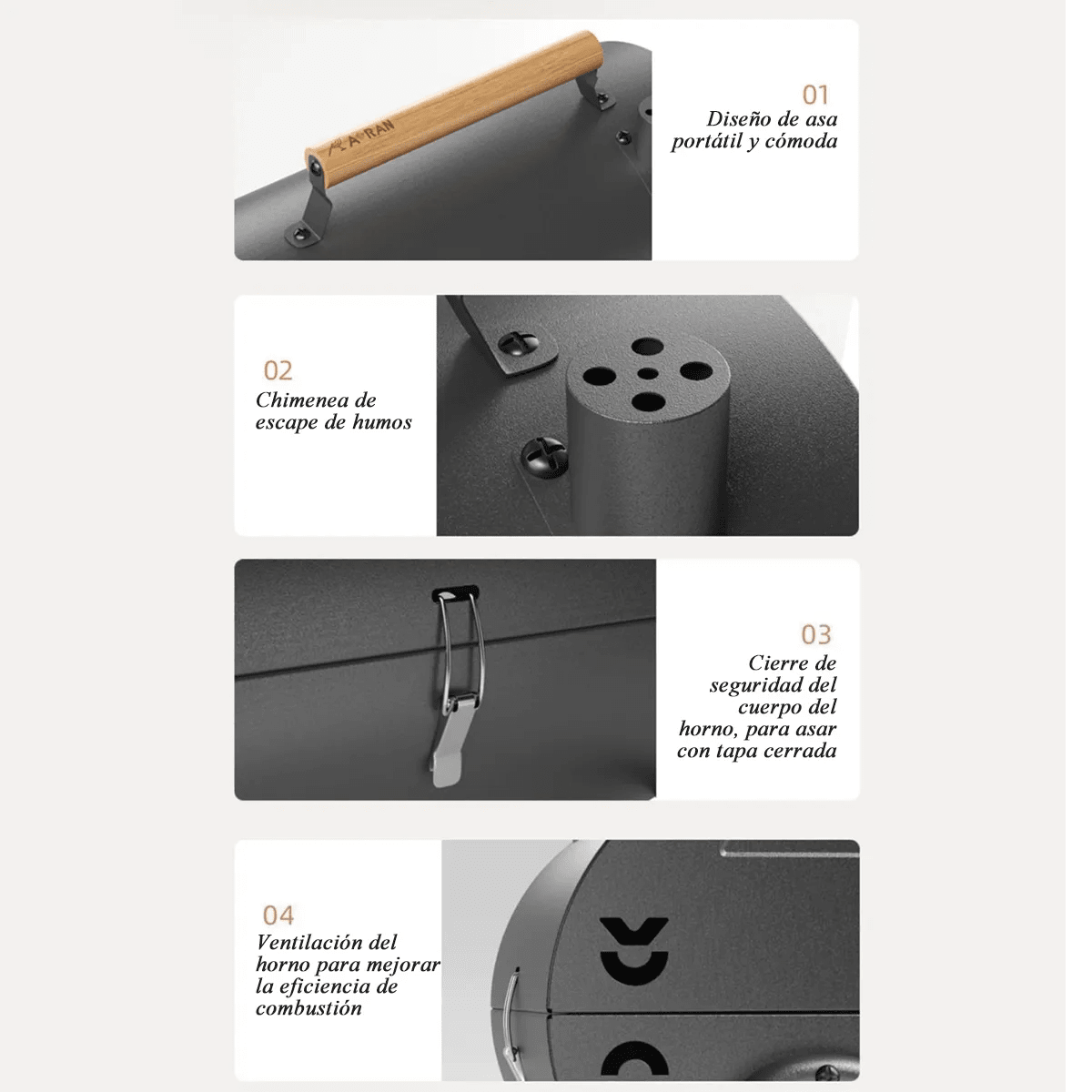 A RAN

01
Diseño de asa portátil y cómoda

02
Chimenea de escape de humos

03
Cierre de seguridad del cuerpo del horno, para asar con tapa cerrada

04
Ventilación del horno para mejorar la eficiencia de combustión