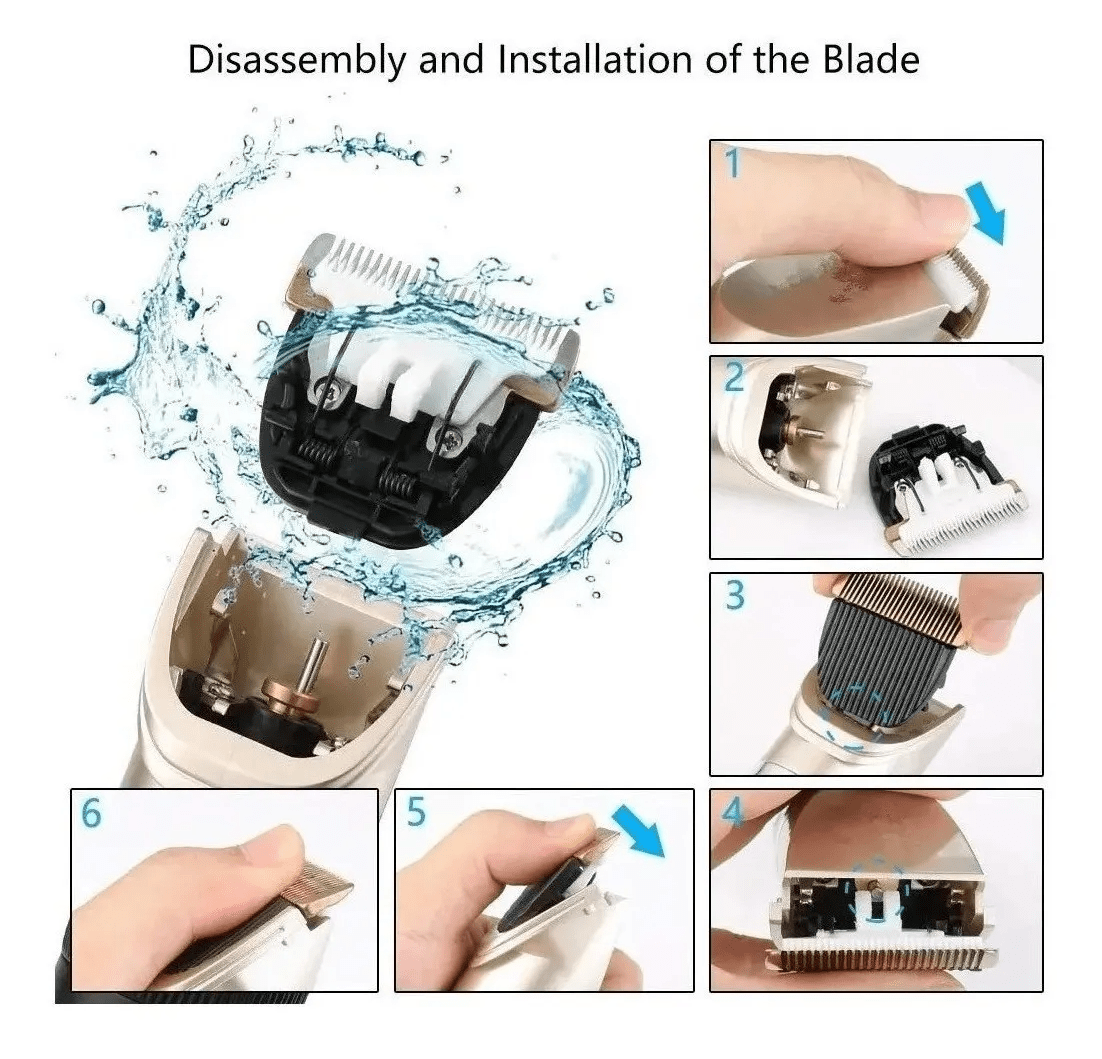 Disassembly and Installation of the Blade

1

2

3

6

5

4