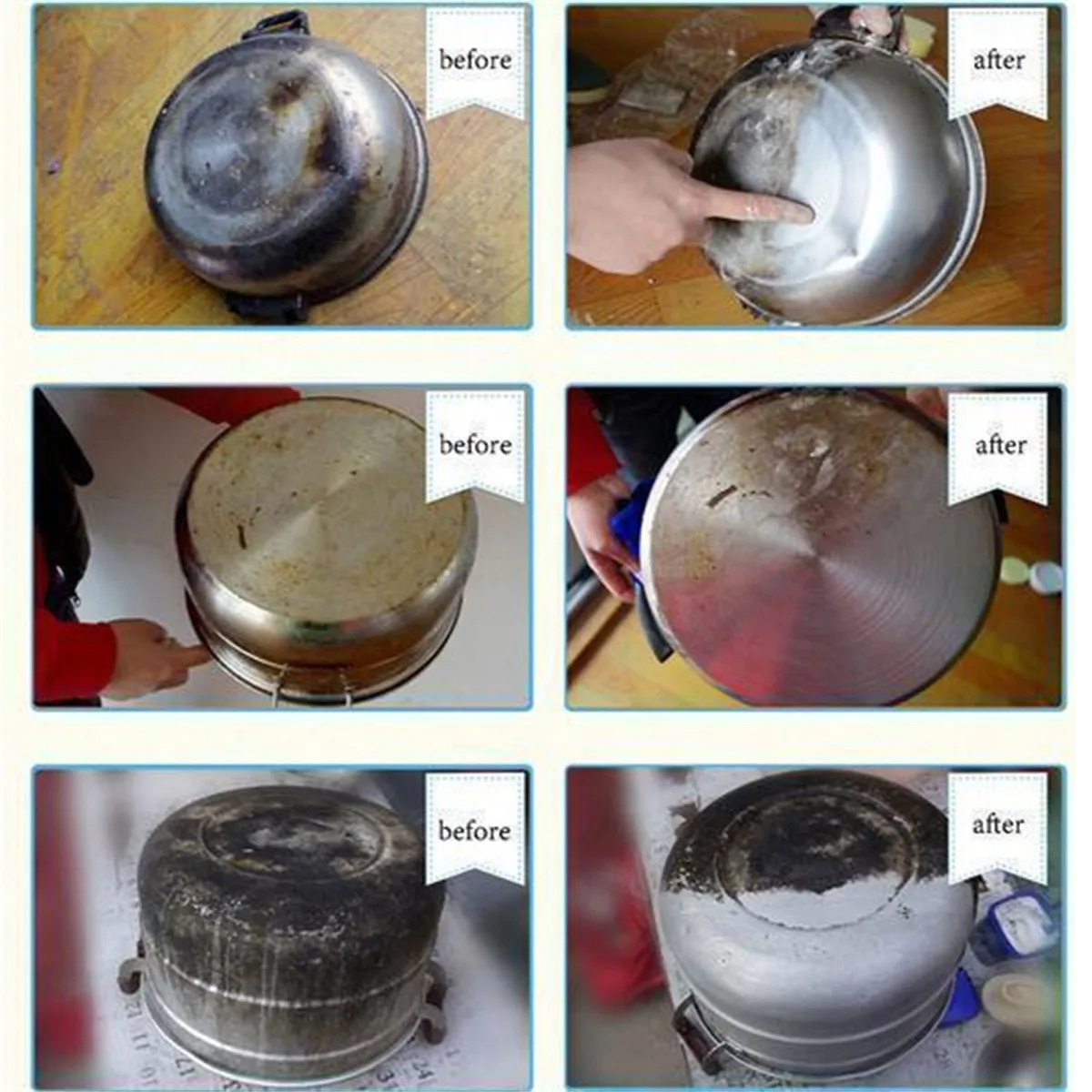 before

after

before

after

before

after