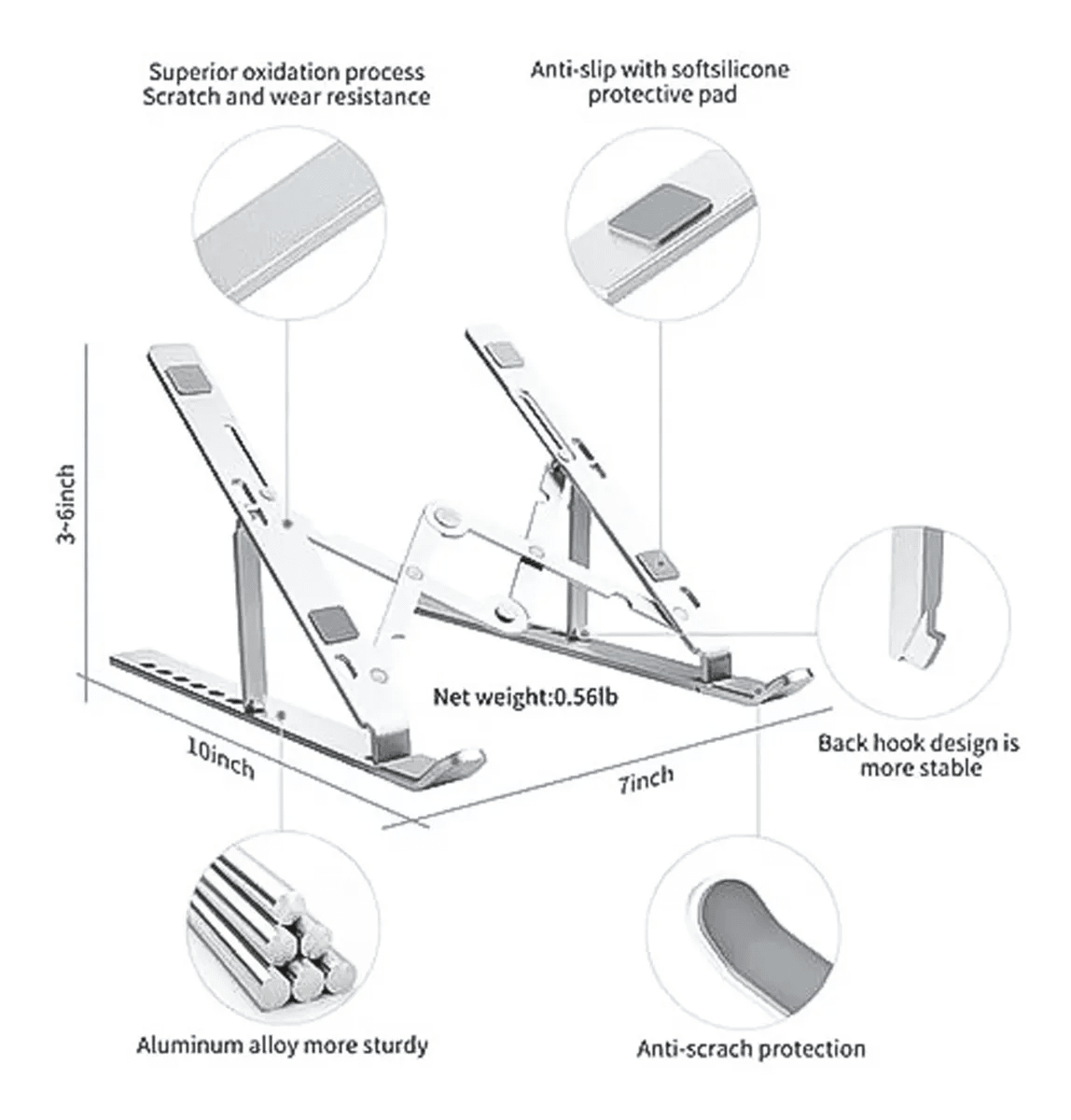 Superior oxidation process
Scratch and wear resistance

Anti-slip with softsilicone
protective pad

3~6inch

Net weight:0.56lb

10inch

7inch

Back hook design is
more stable

Aluminum alloy more sturdy

Anti-scrach protection