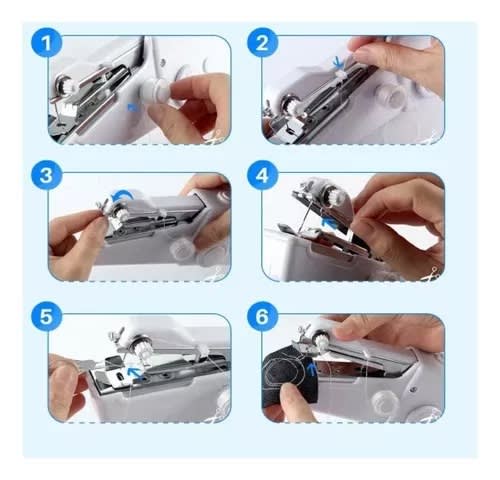 1

2

3

4

5

6