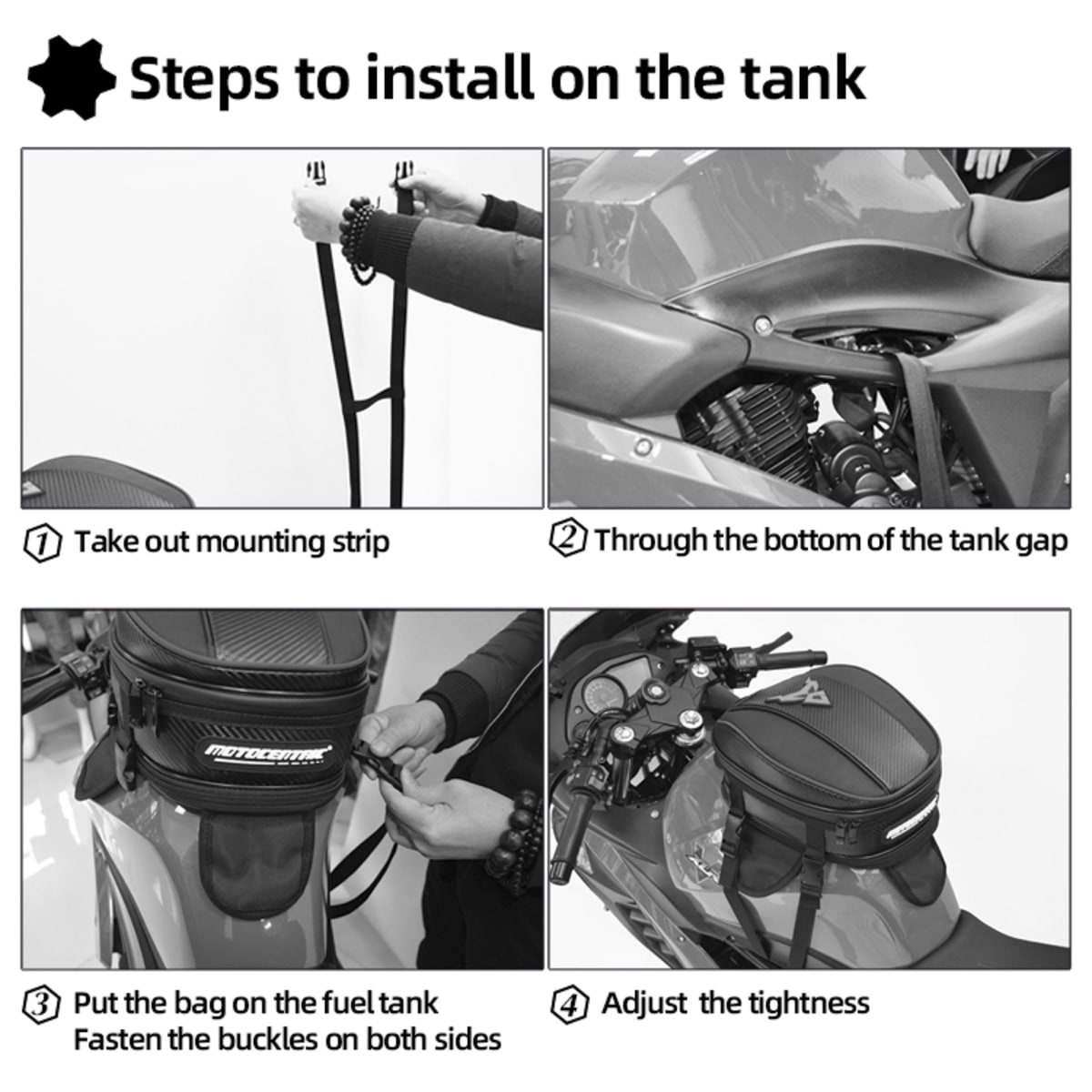 Steps to install on the tank

① Take out mounting strip

② Through the bottom of the tank gap

MOTOCENTRIC

③ Put the bag on the fuel tank
Fasten the buckles on both sides

④ Adjust the tightness