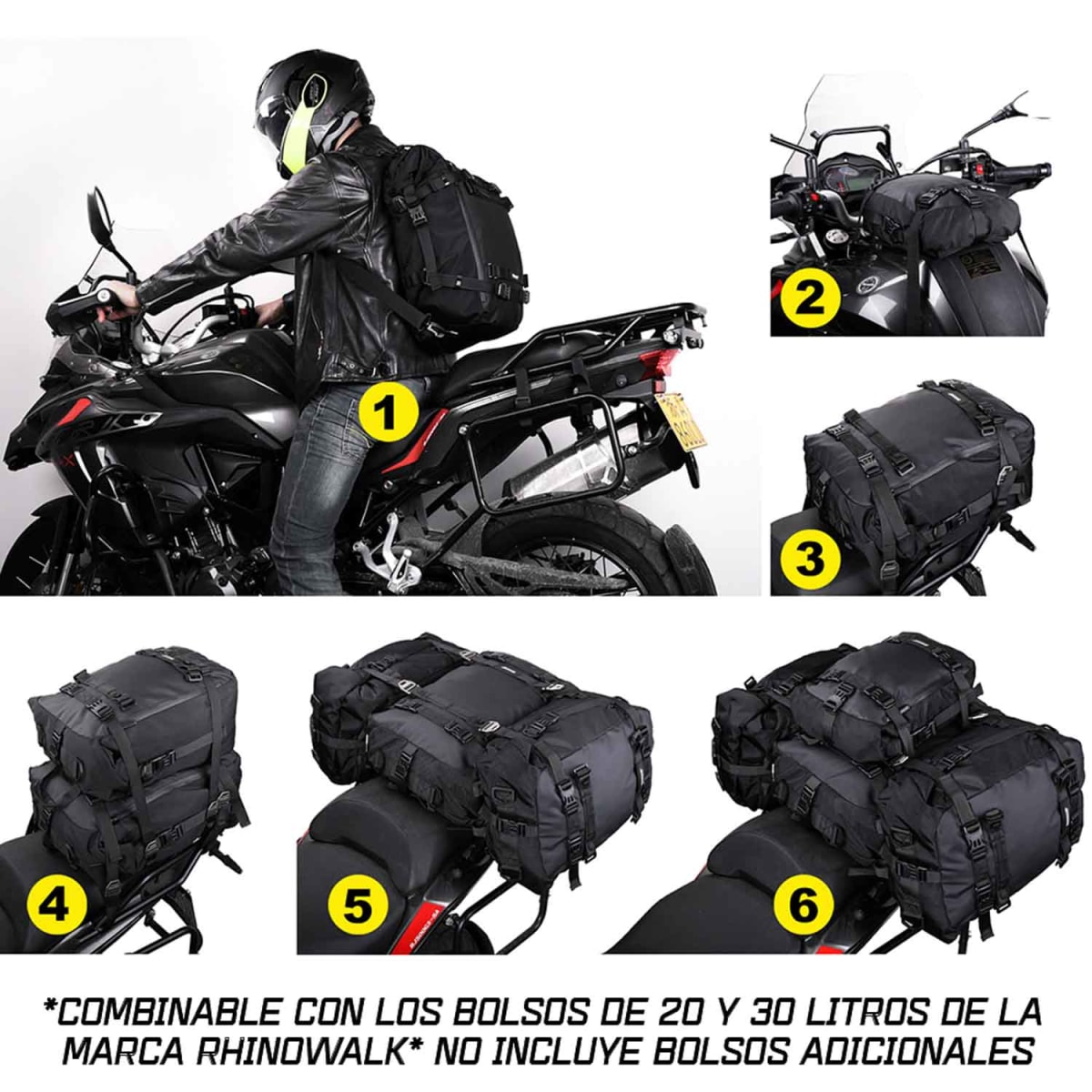 1

2

3

4

5

6

*COMBINABLE CON LOS BOLSOS DE 20 Y 30 LITROS DE LA MARCA RHINOWALK* NO INCLUYE BOLSOS ADICIONALES