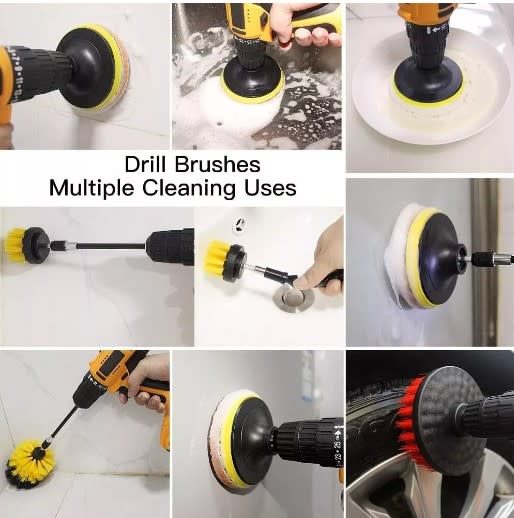 Drill Brushes
Multiple Cleaning Uses