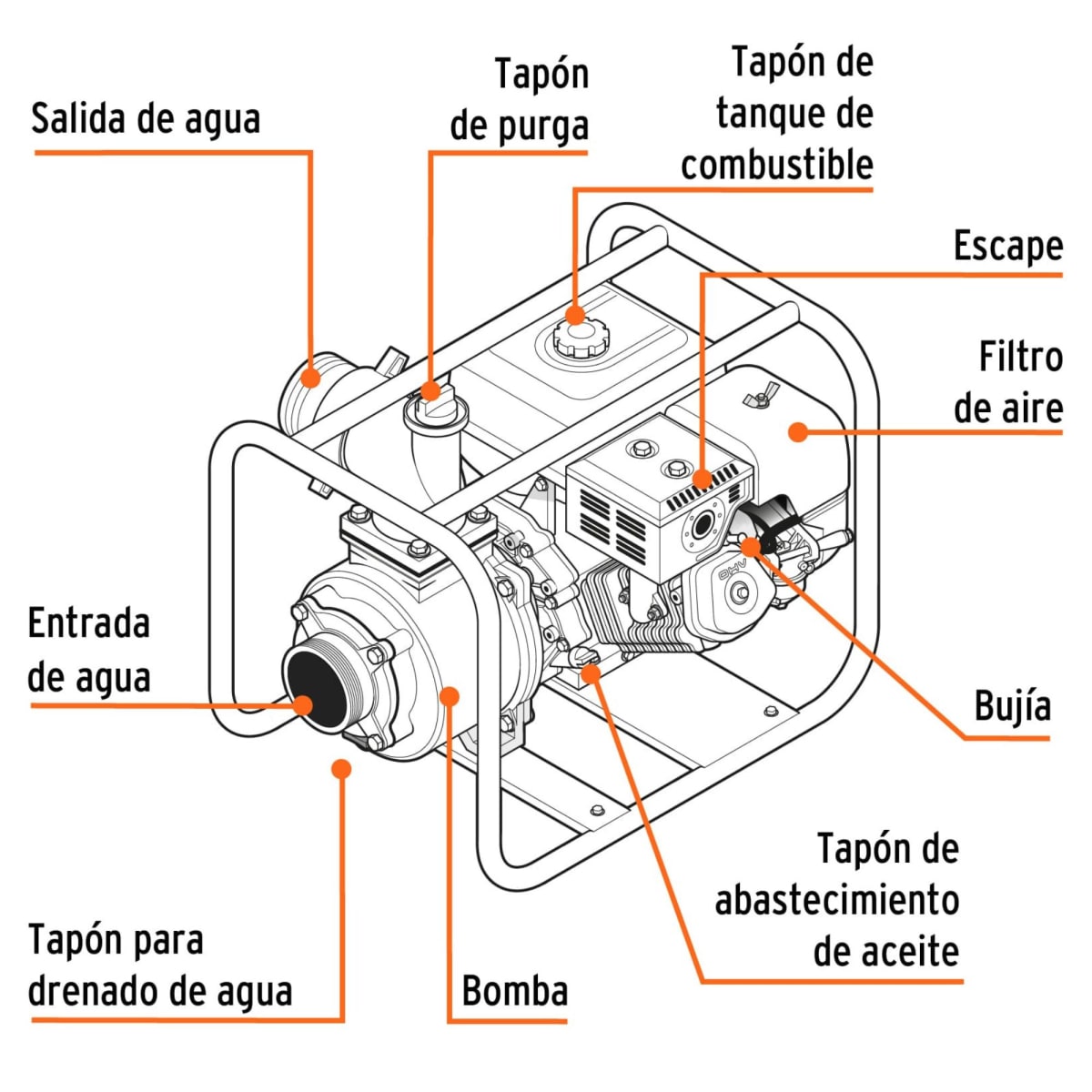 Salida de agua

Tapón de purga

Tapón de tanque de combustible

Escape

Filtro de aire

OHV

Entrada de agua

Bujía

Tapón de abastecimiento de aceite

Tapón para drenado de agua

Bomba