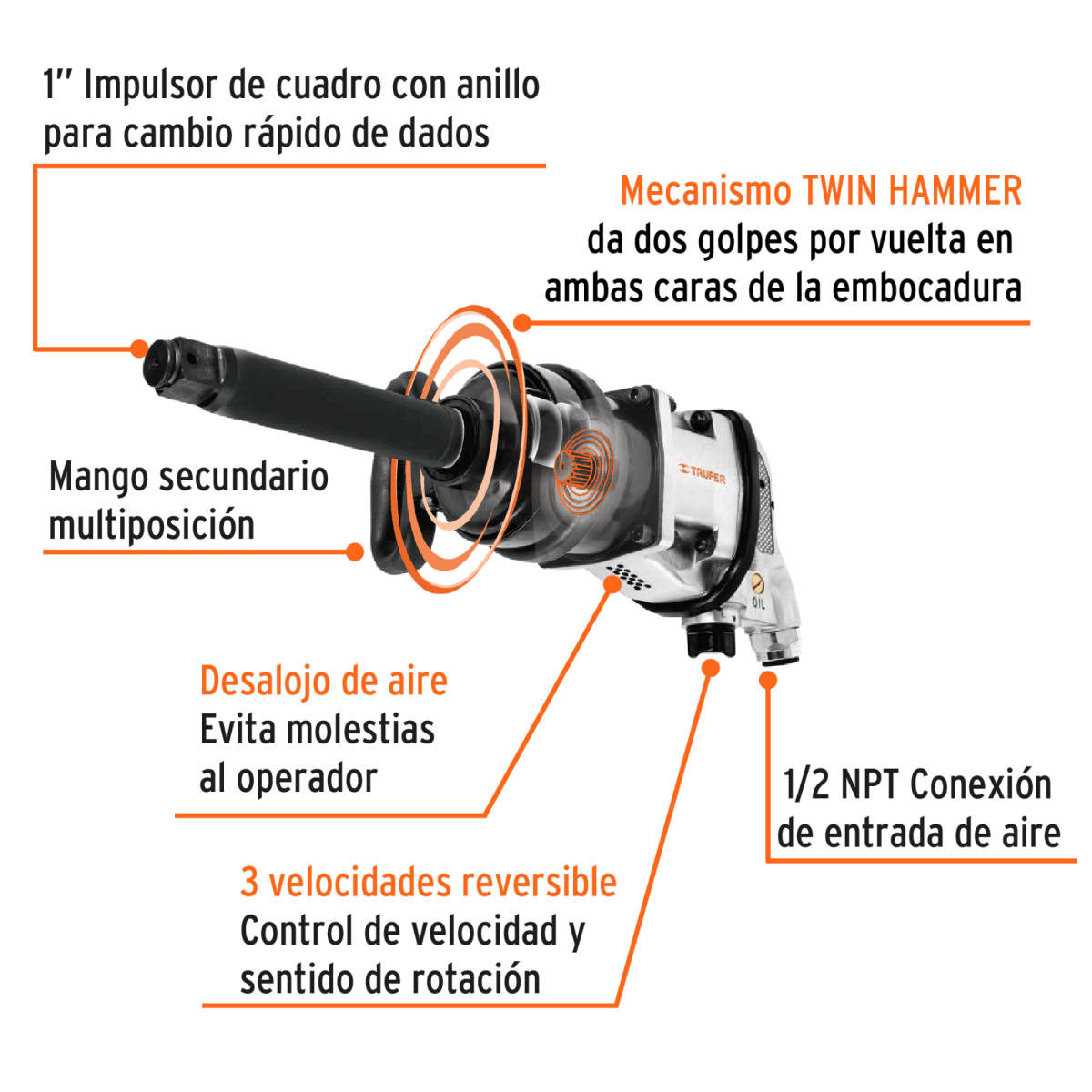 1" Impulsor de cuadro con anillo para cambio rápido de dados

Mecanismo TWIN HAMMER
da dos golpes por vuelta en ambas caras de la embocadura

Mango secundario multiposición

TRUPER

OIL

Desalojo de aire
Evita molestias al operador

1/2 NPT Conexión de entrada de aire

3 velocidades reversible
Control de velocidad y sentido de rotación