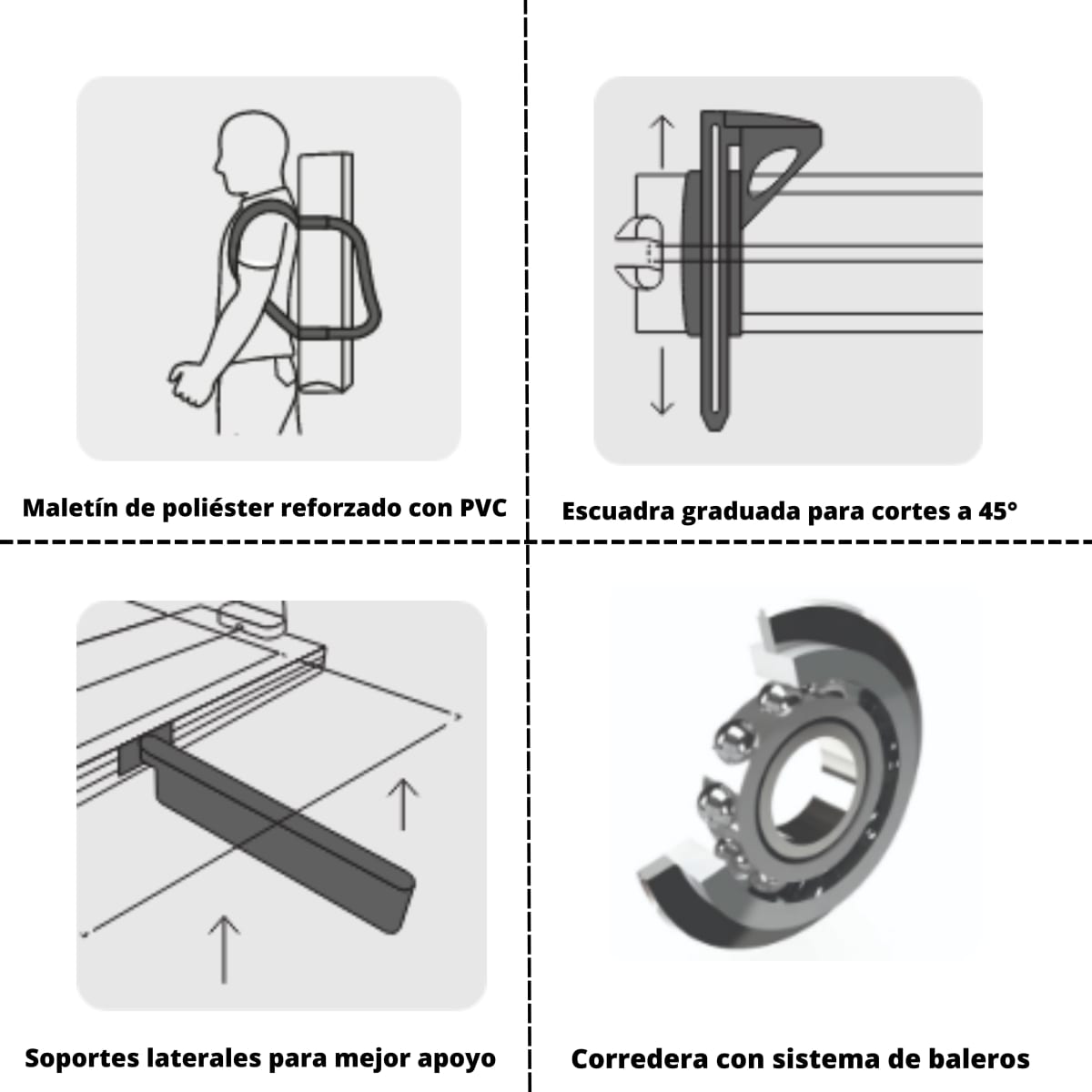 Maletín de poliéster reforzado con PVC

Escuadra graduada para cortes a 45°

Soportes laterales para mejor apoyo

Corredera con sistema de baleros