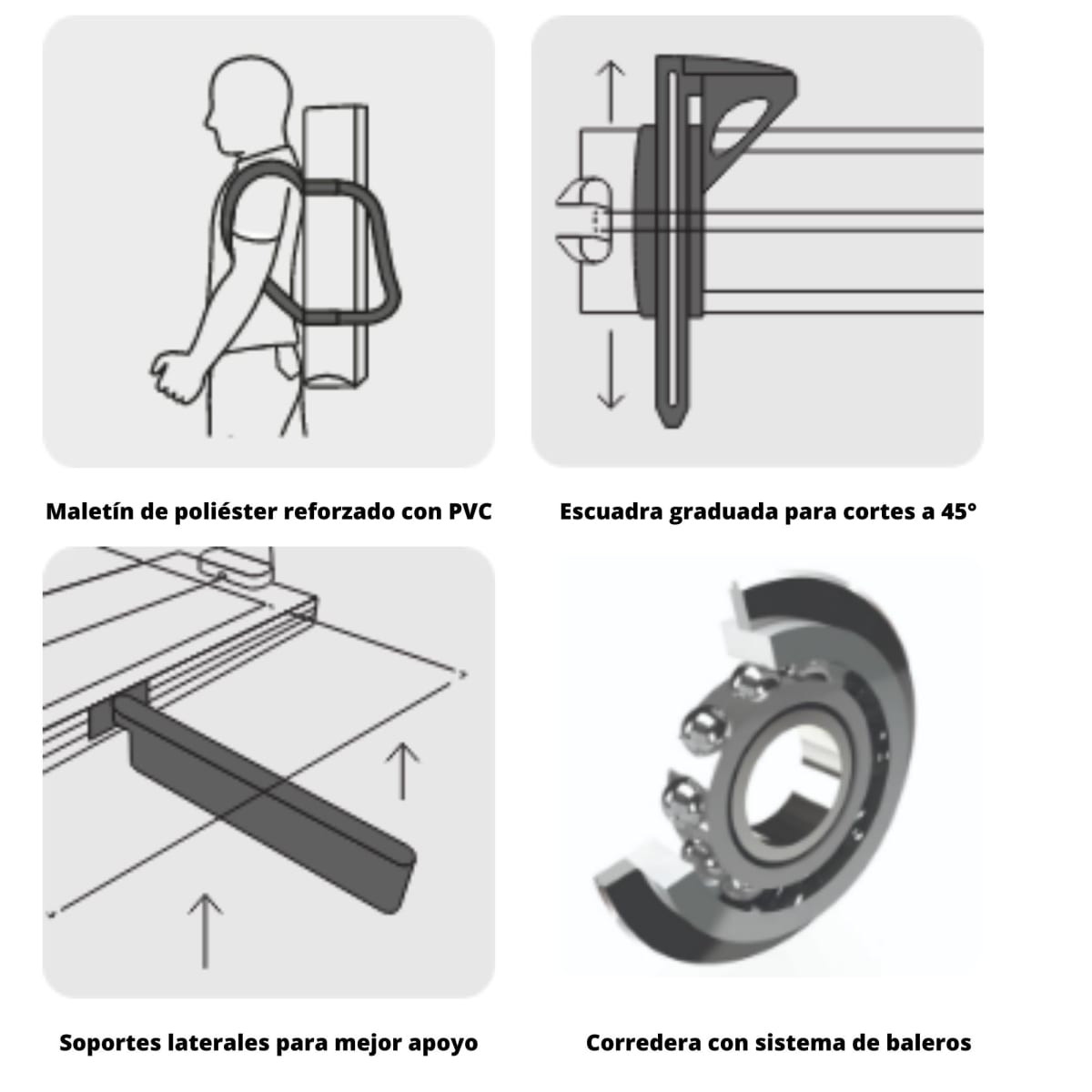 Maletín de poliéster reforzado con PVC

Escuadra graduada para cortes a 45°

Soportes laterales para mejor apoyo

Corredera con sistema de baleros