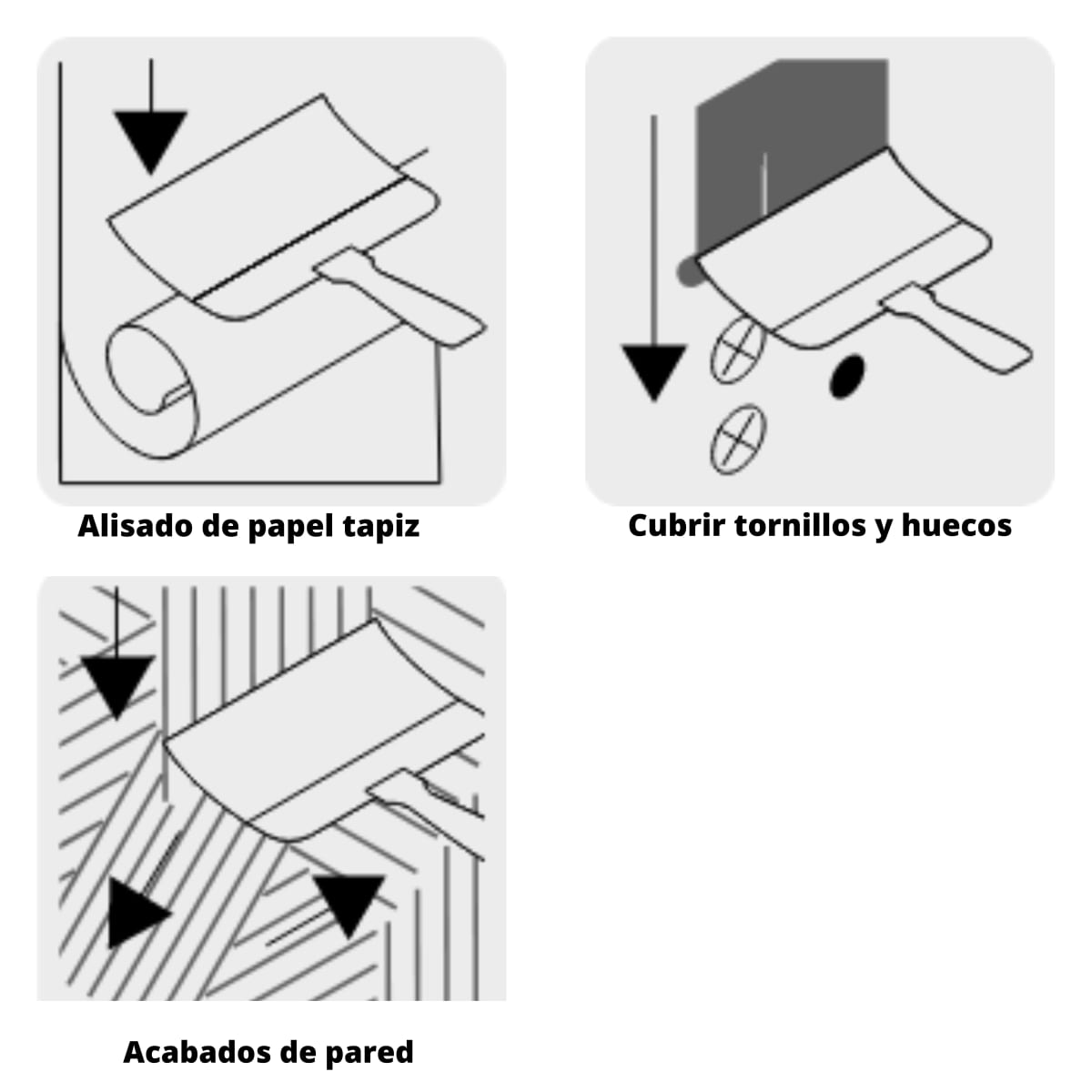 Alisado de papel tapiz

Cubrir tornillos y huecos

Acabados de pared