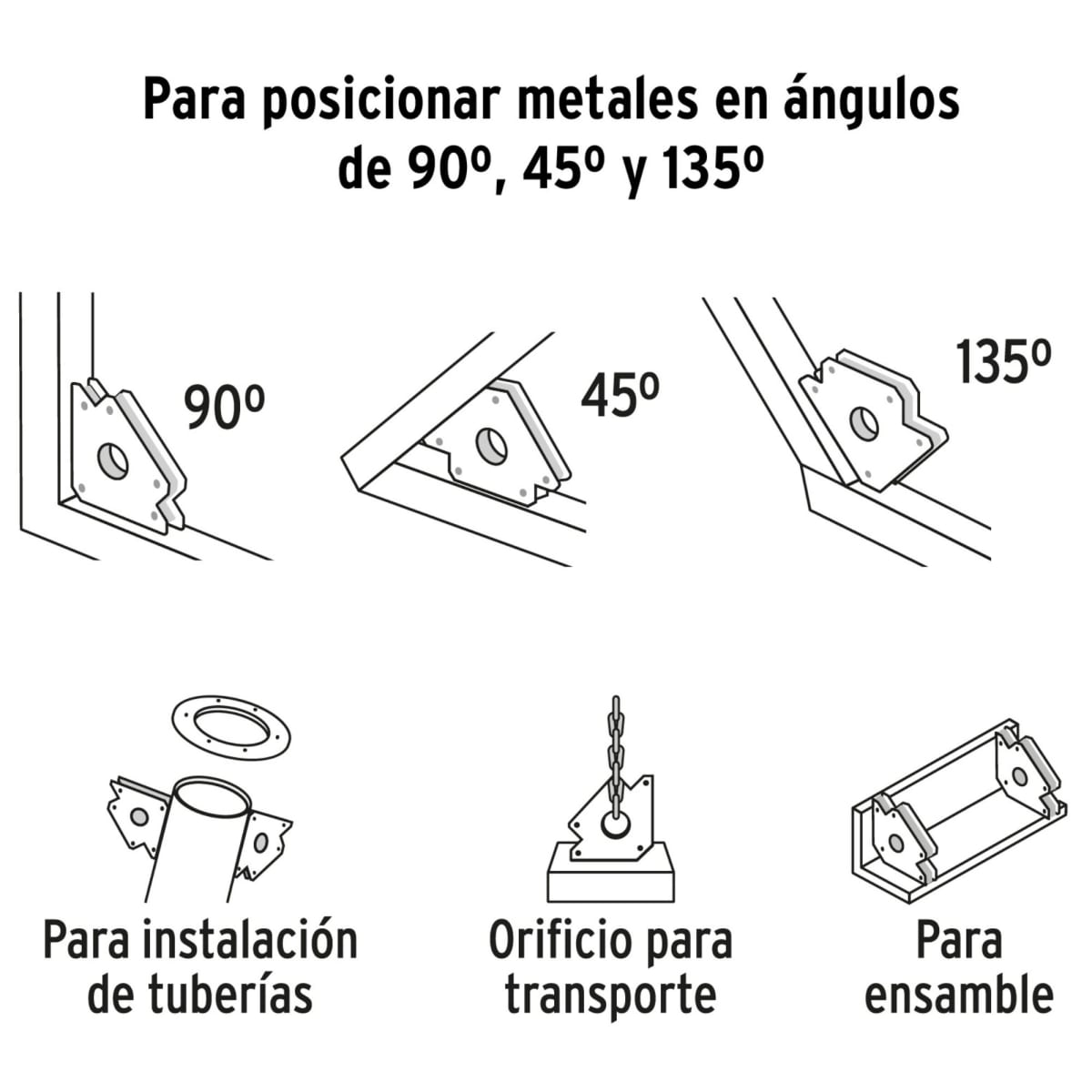 Para posicionar metales en ángulos de 90º, 45º y 135º

90º

45º

135º

Para instalación de tuberías

Orificio para transporte

Para ensamble