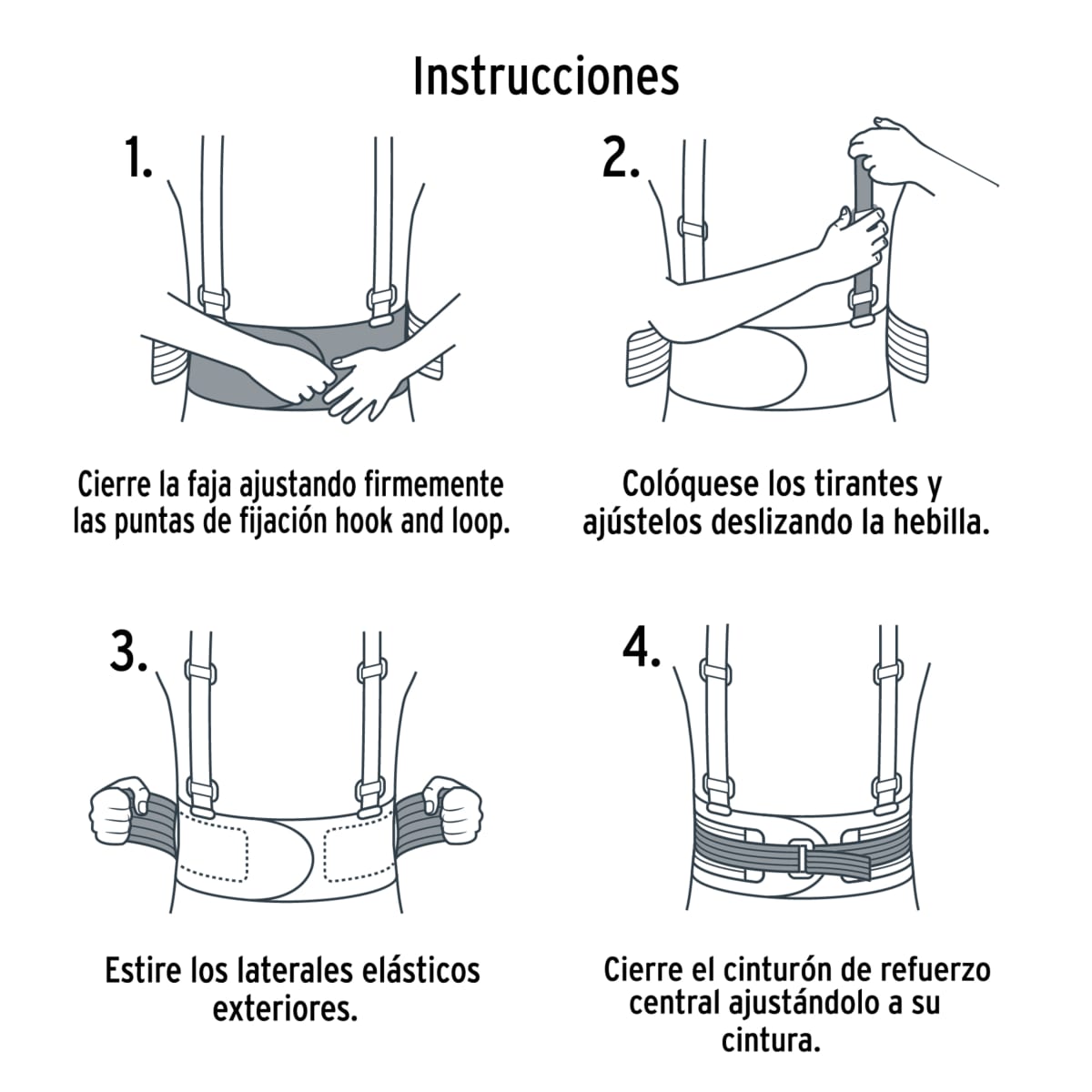 Instrucciones

1.

Cierre la faja ajustando firmemente las puntas de fijación hook and loop.

2.

Colóquese los tirantes y ajústelos deslizando la hebilla.

3.

Estire los laterales elásticos exteriores.

4.

Cierre el cinturón de refuerzo central ajustándolo a su cintura.