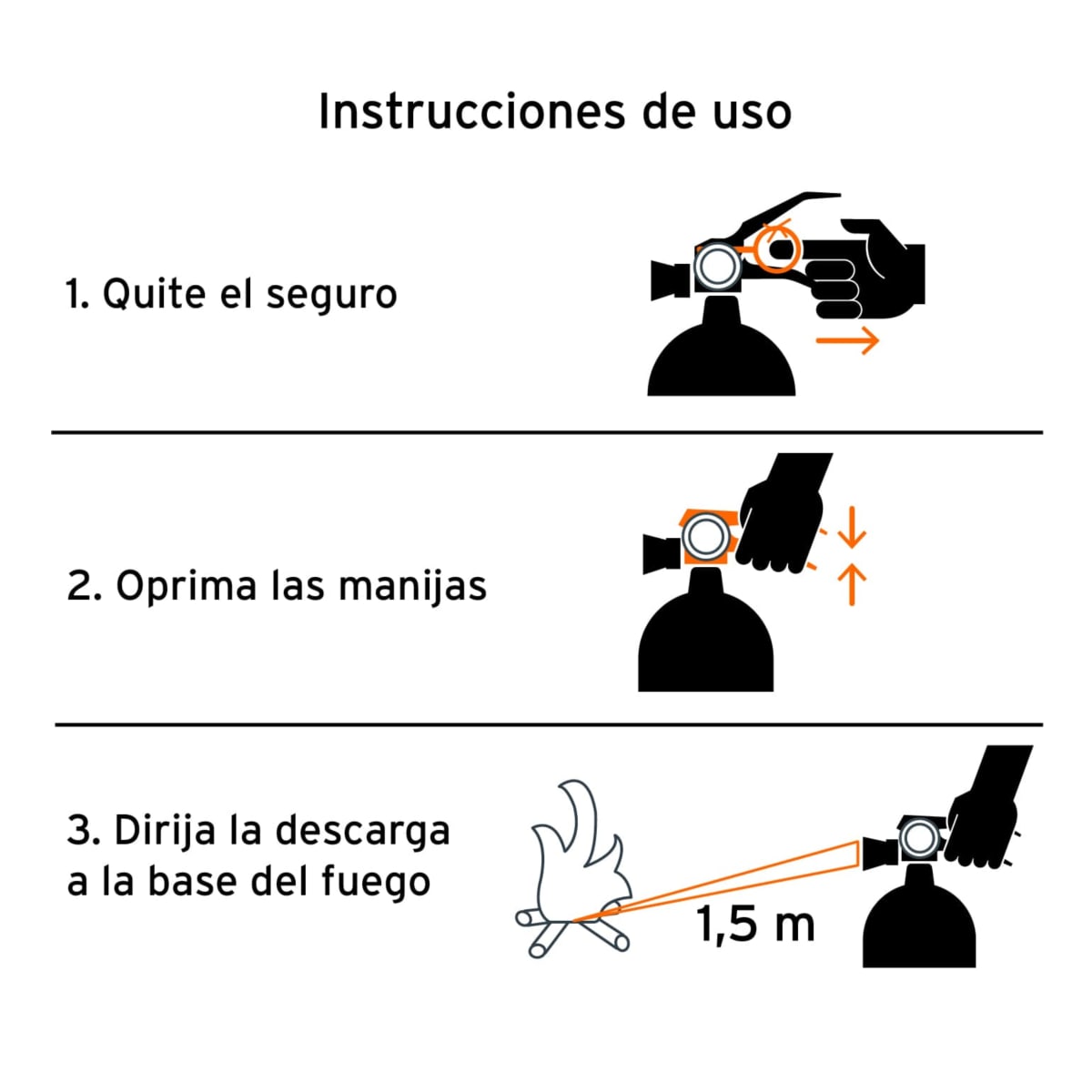 Instrucciones de uso

1. Quite el seguro

2. Oprima las manijas

3. Dirija la descarga a la base del fuego

1,5 m