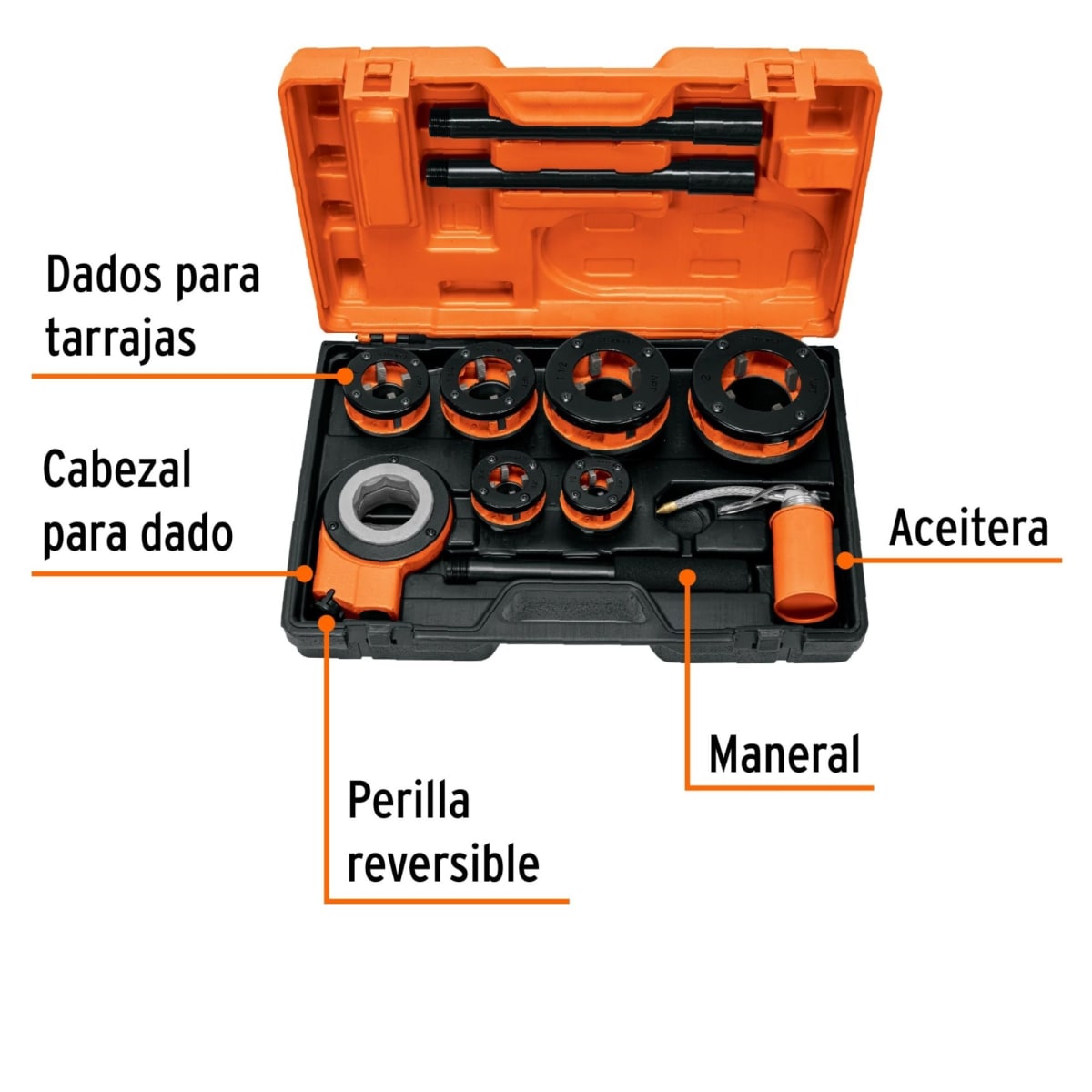 Dados para tarrajas

Cabezal para dado

Aceitera

Maneral

Perilla reversible