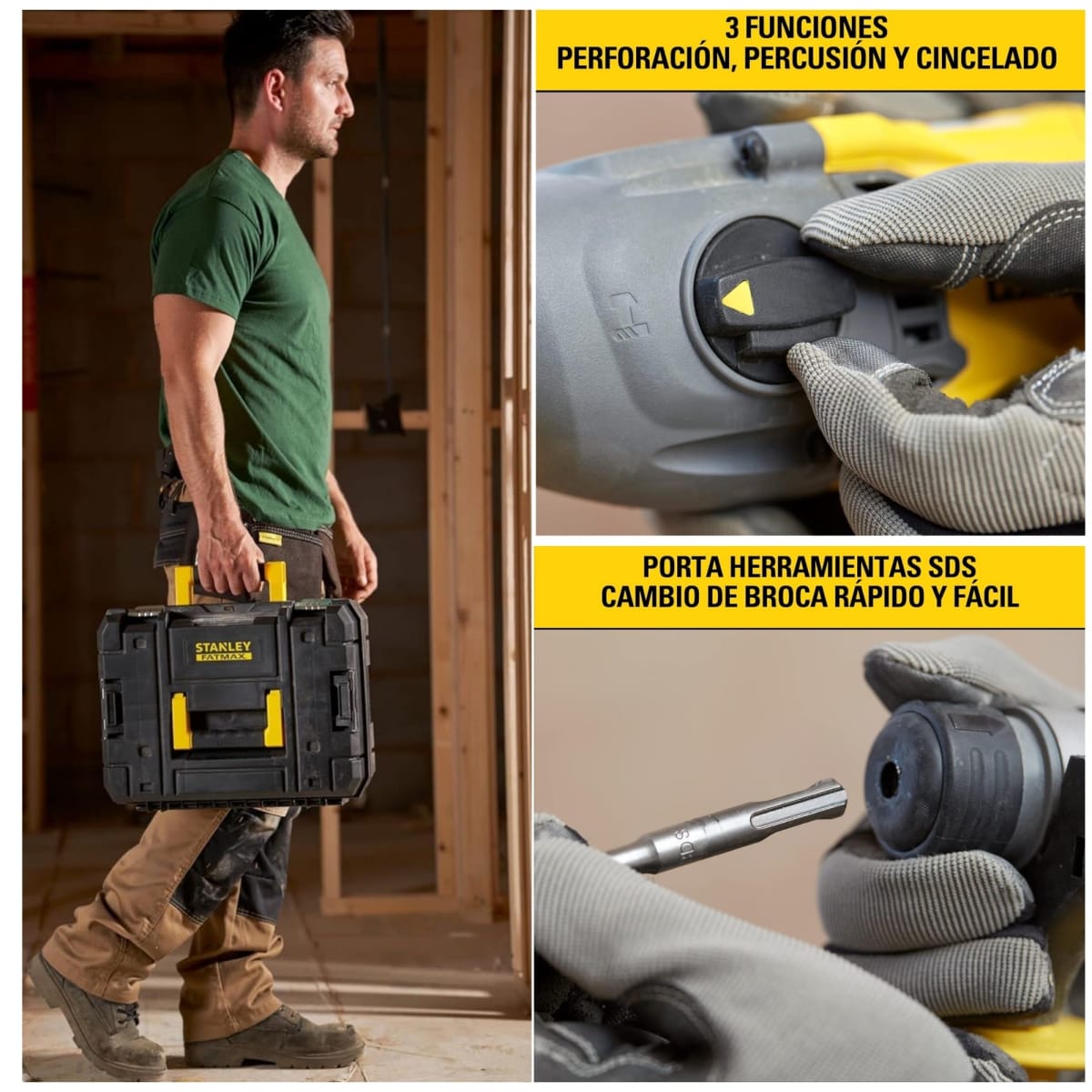 STANLEY
FATMAX

3 FUNCIONES
PERFORACIÓN, PERCUSIÓN Y CINCELADO

PORTA HERRAMIENTAS SDS
CAMBIO DE BROCA RÁPIDO Y FÁCIL

SDS