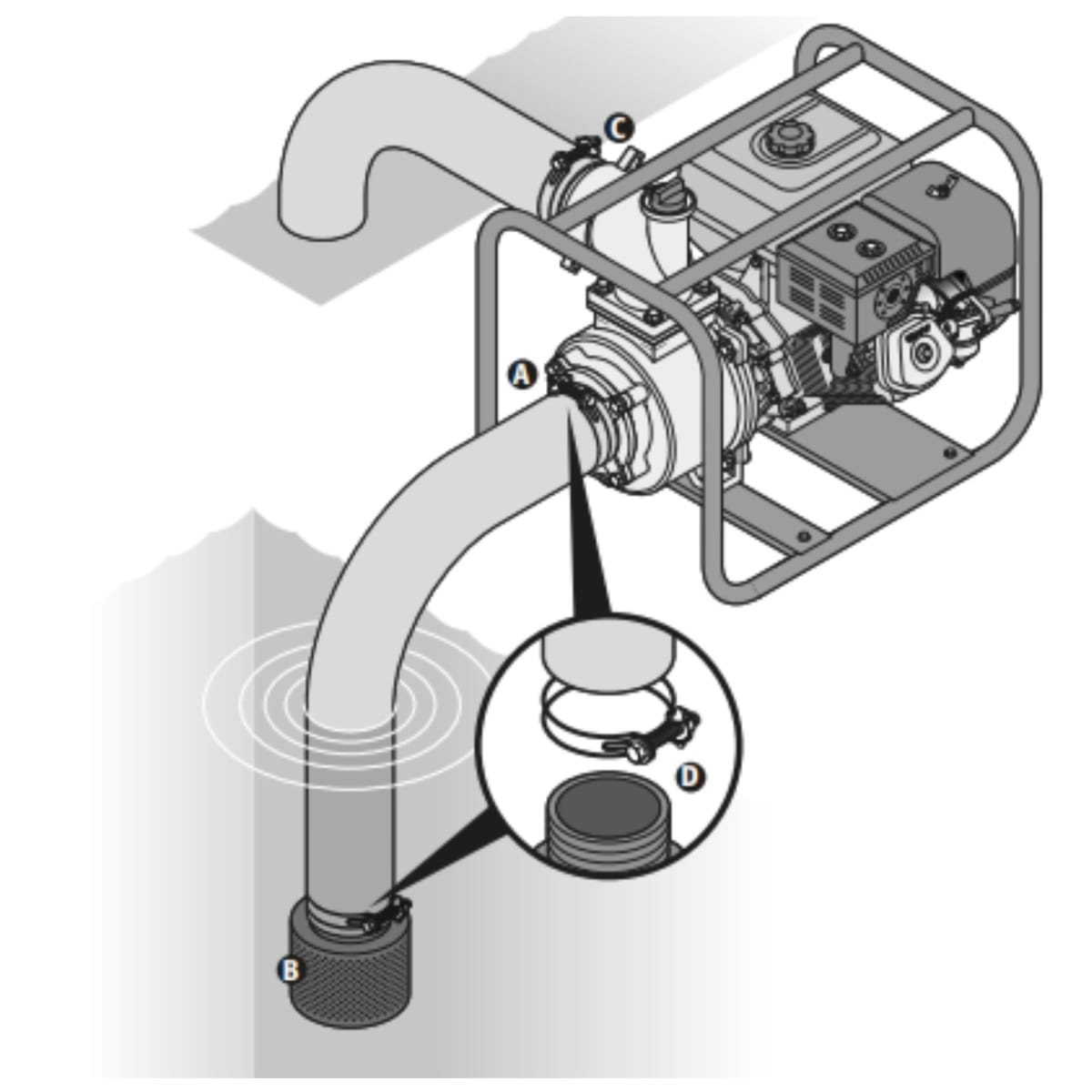 C

A

D

B