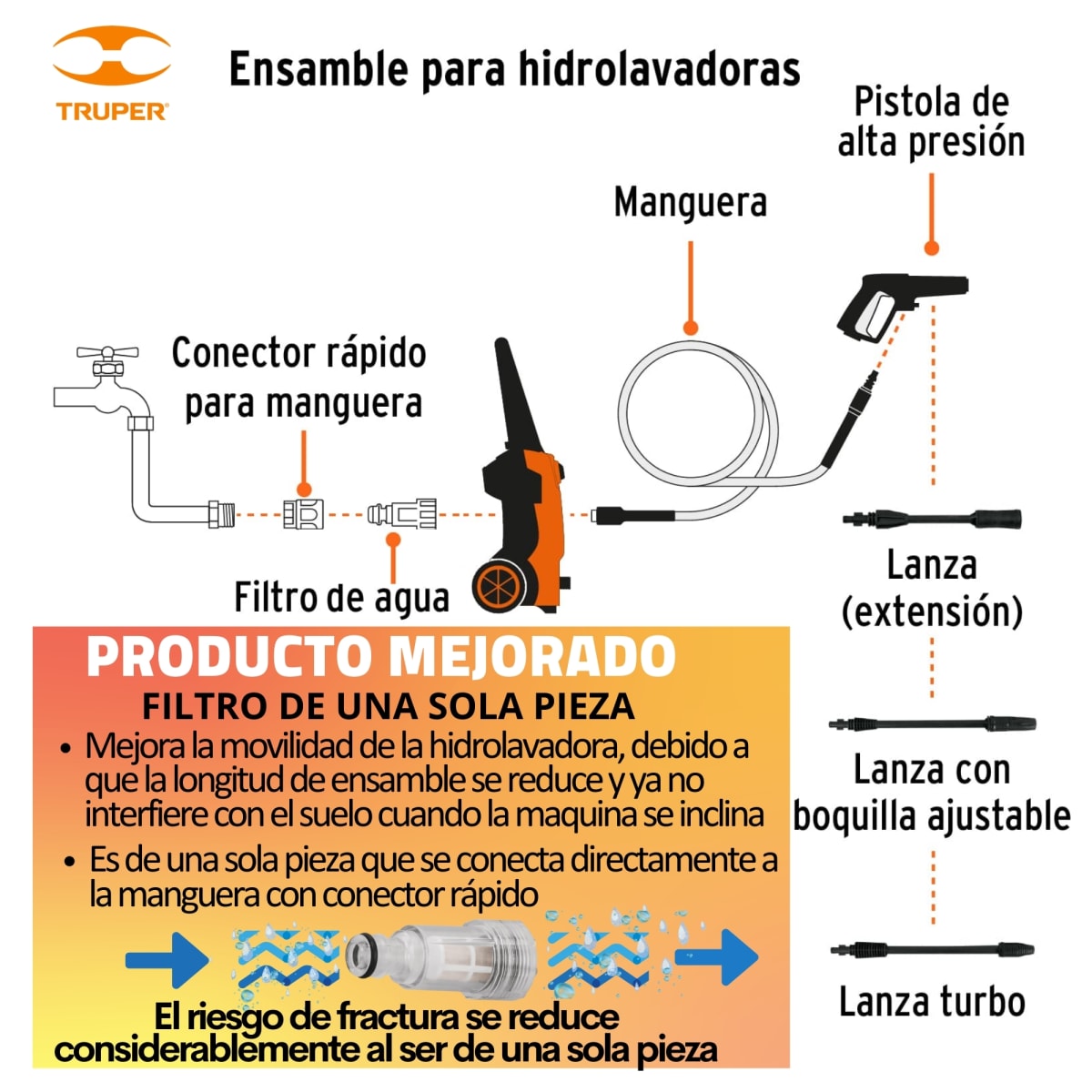 TRUPER

Ensamble para hidrolavadoras

Pistola de alta presión

Manguera

Conector rápido para manguera

Filtro de agua

Lanza (extensión)

Lanza con boquilla ajustable

Lanza turbo

PRODUCTO MEJORADO

FILTRO DE UNA SOLA PIEZA

• Mejora la movilidad de la hidrolavadora, debido a que la longitud de ensamble se reduce y ya no interfiere con el suelo cuando la maquina se inclina

• Es de una sola pieza que se conecta directamente a la manguera con conector rápido

El riesgo de fractura se reduce considerablemente al ser de una sola pieza