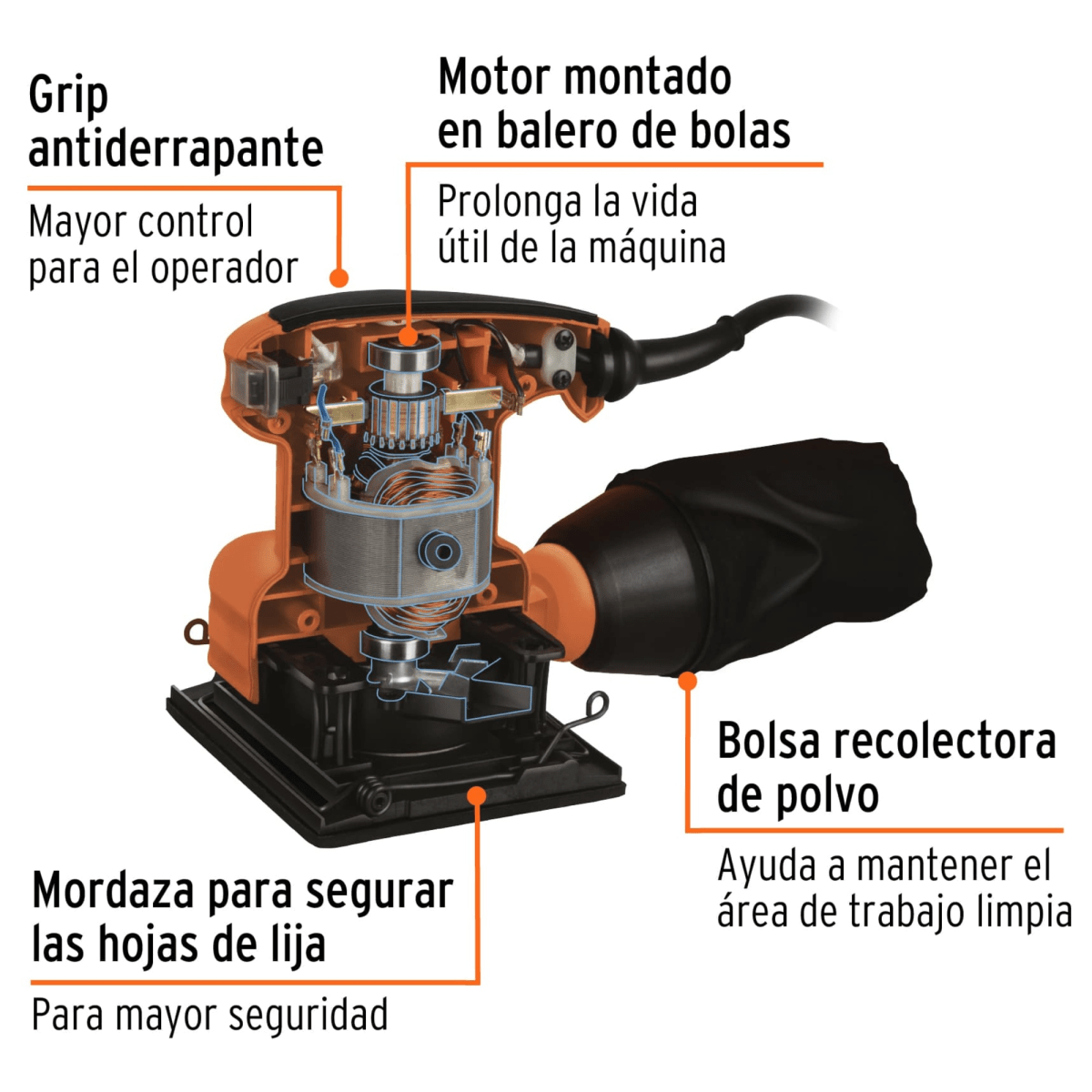 Grip antiderrapante

Mayor control para el operador

Motor montado en balero de bolas

Prolonga la vida útil de la máquina

Bolsa recolectora de polvo

Ayuda a mantener el área de trabajo limpia

Mordaza para segurar las hojas de lija

Para mayor seguridad