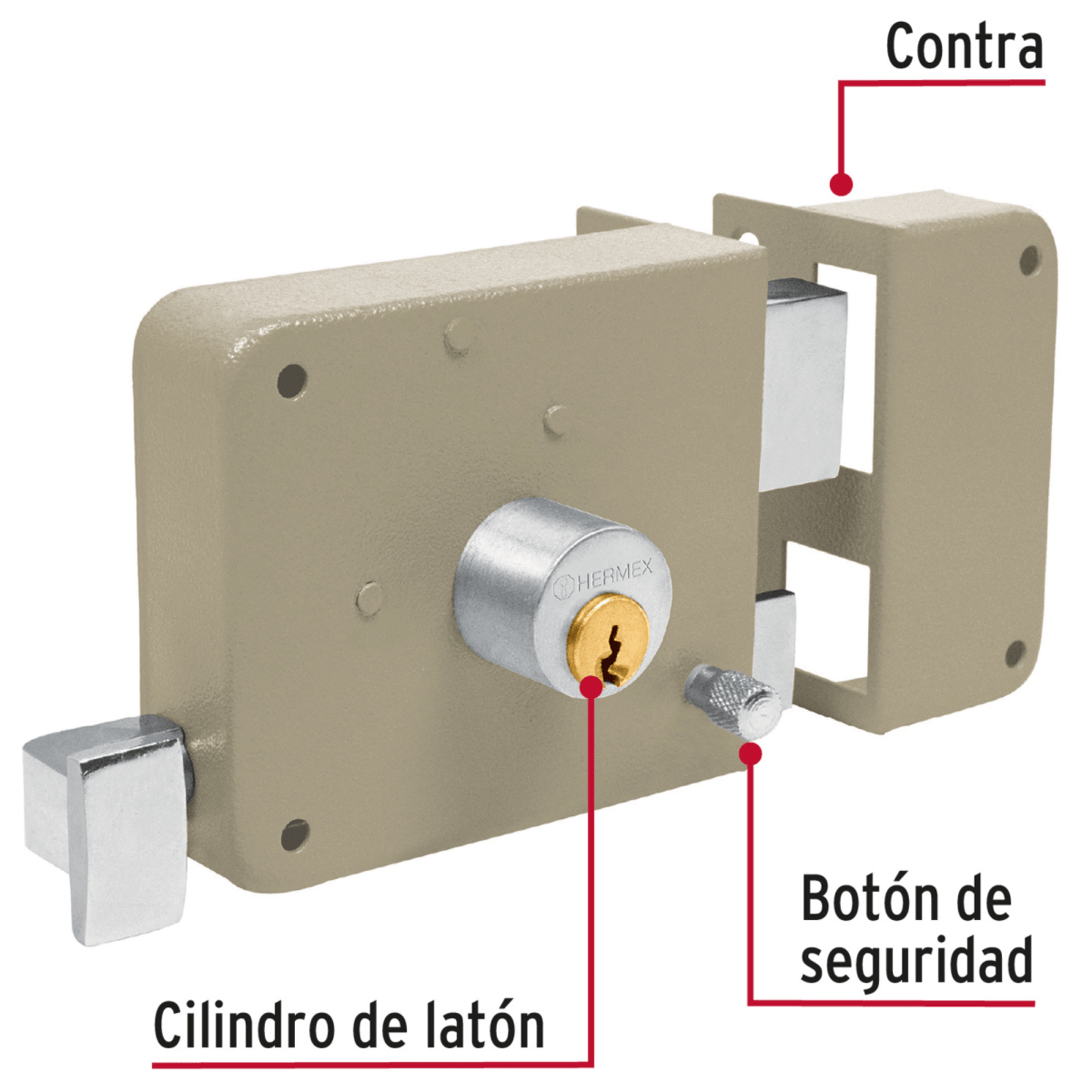 Contra

HERMEX

Botón de seguridad

Cilindro de latón