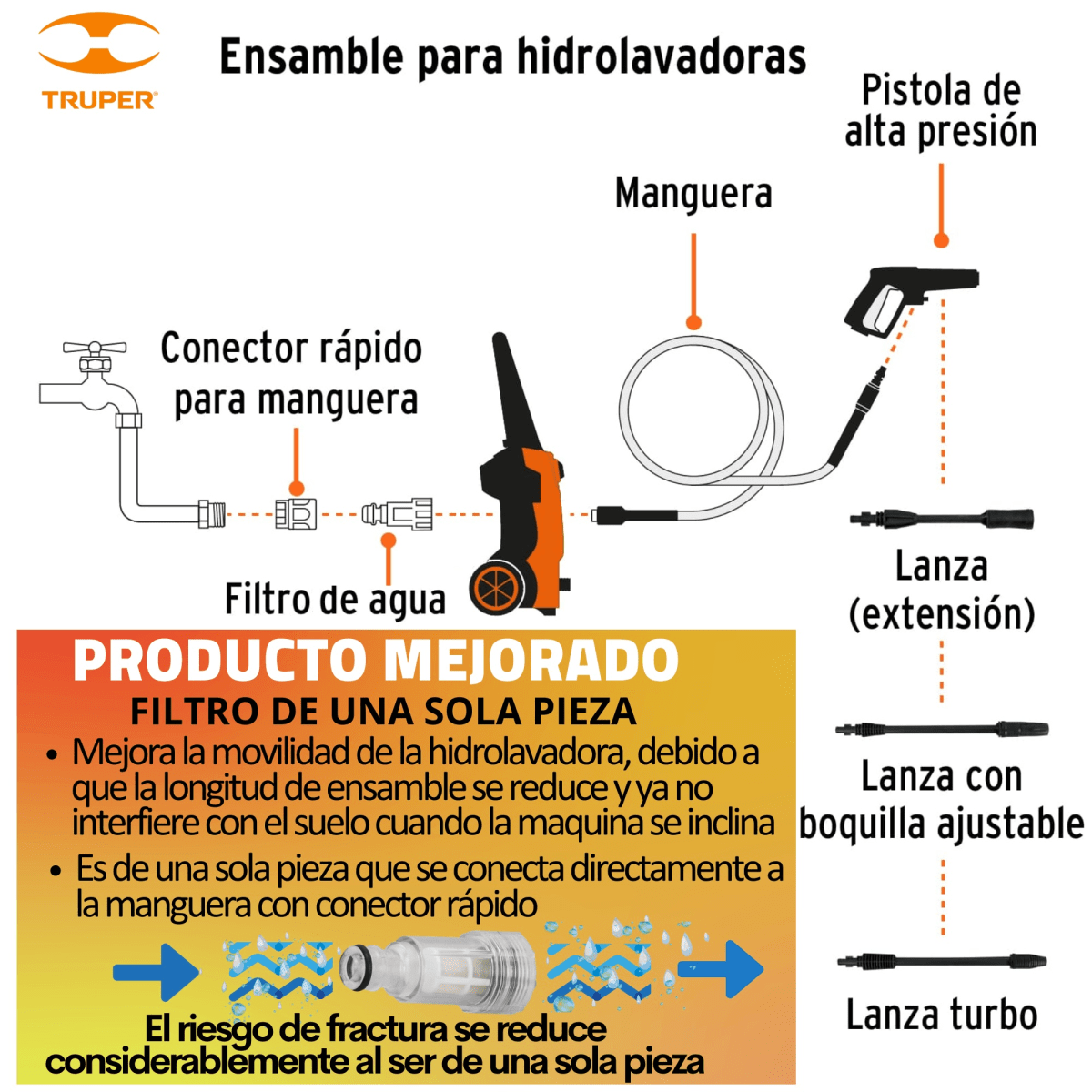 TRUPER®

Ensamble para hidrolavadoras

Pistola de alta presión

Manguera

Conector rápido para manguera

Filtro de agua

Lanza (extensión)

Lanza con boquilla ajustable

Lanza turbo

PRODUCTO MEJORADO

FILTRO DE UNA SOLA PIEZA

• Mejora la movilidad de la hidrolavadora, debido a que la longitud de ensamble se reduce y ya no interfiere con el suelo cuando la maquina se inclina

• Es de una sola pieza que se conecta directamente a la manguera con conector rápido

El riesgo de fractura se reduce considerablemente al ser de una sola pieza