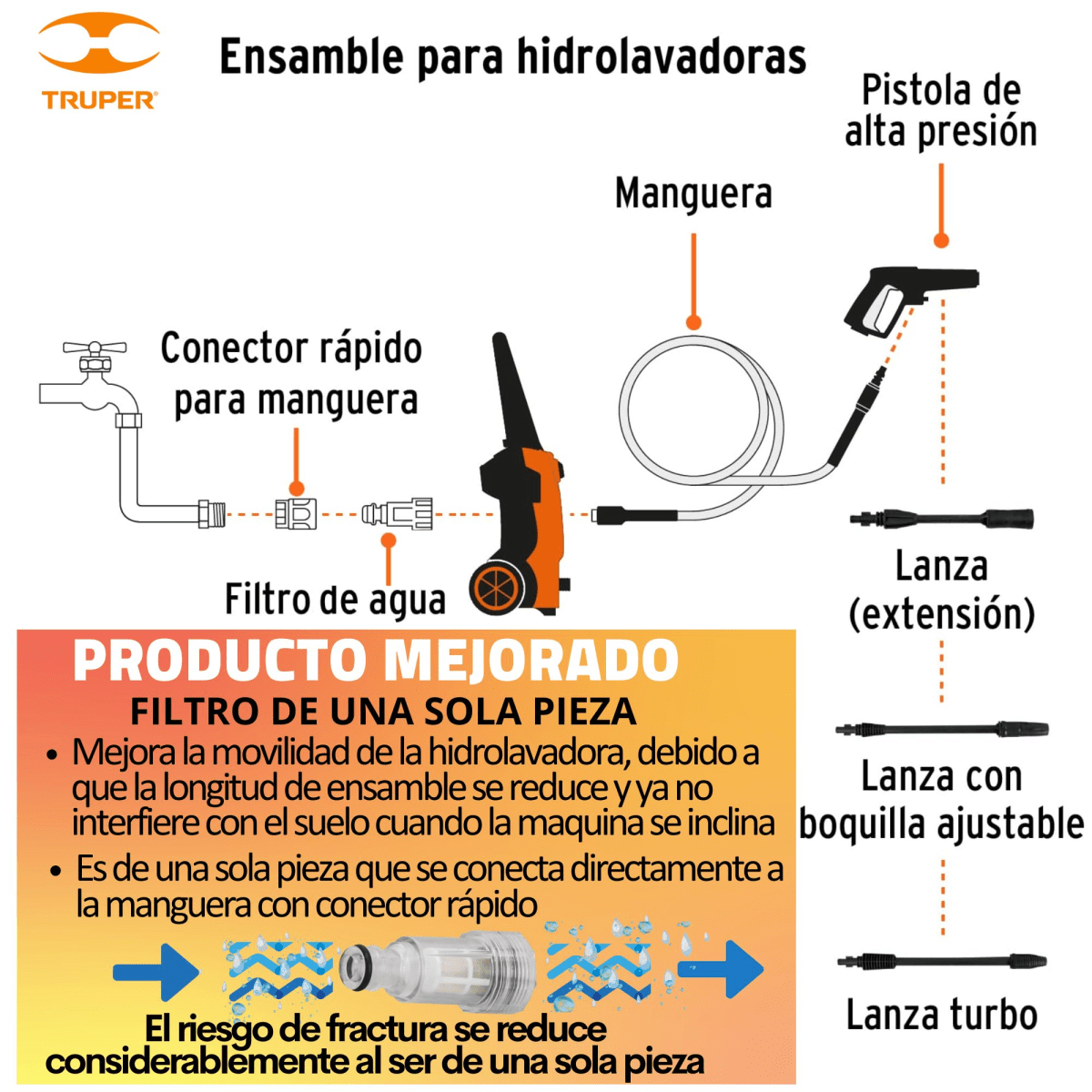 TRUPER®

Ensamble para hidrolavadoras

Pistola de alta presión

Manguera

Conector rápido para manguera

Filtro de agua

Lanza (extensión)

Lanza con boquilla ajustable

Lanza turbo

PRODUCTO MEJORADO

FILTRO DE UNA SOLA PIEZA

• Mejora la movilidad de la hidrolavadora, debido a que la longitud de ensamble se reduce y ya no interfiere con el suelo cuando la maquina se inclina

• Es de una sola pieza que se conecta directamente a la manguera con conector rápido

El riesgo de fractura se reduce considerablemente al ser de una sola pieza