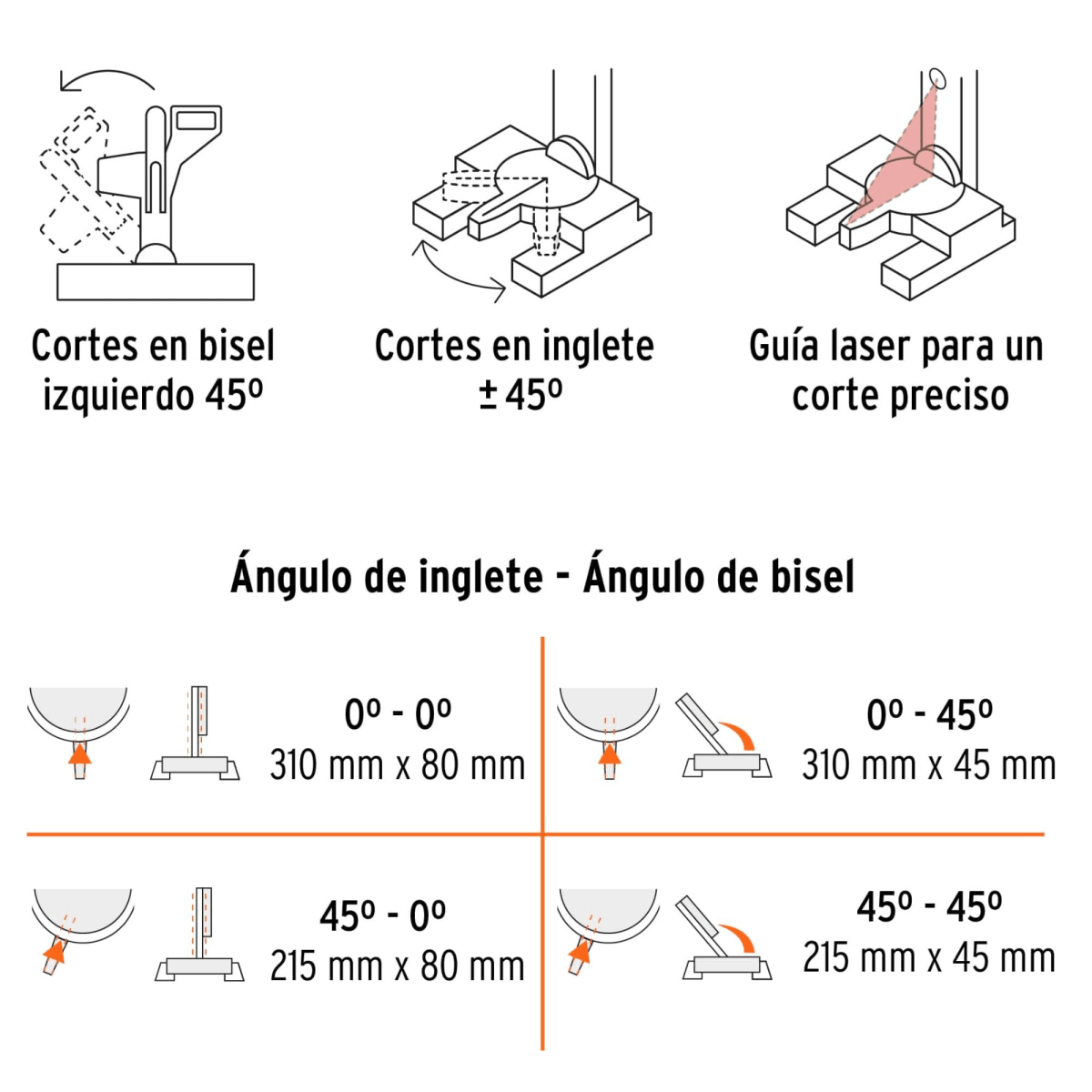 Cortes en bisel izquierdo 45º

Cortes en inglete ± 45º

Guía laser para un corte preciso

Ángulo de inglete - Ángulo de bisel

0º - 0º
310 mm x 80 mm

0º - 45º
310 mm x 45 mm

45º - 0º
215 mm x 80 mm

45º - 45º
215 mm x 45 mm