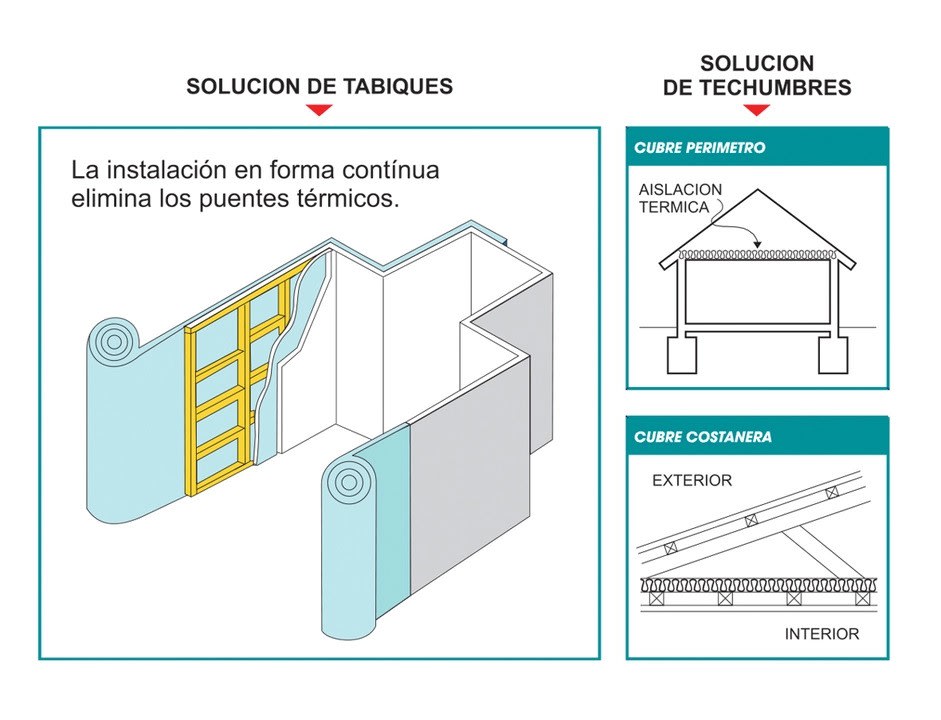 SOLUCION DE TABIQUES

La instalación en forma contínua elimina los puentes térmicos.

SOLUCION DE TECHUMBRES

CUBRE PERIMETRO

AISLACION TERMICA

CUBRE COSTANERA

EXTERIOR

INTERIOR