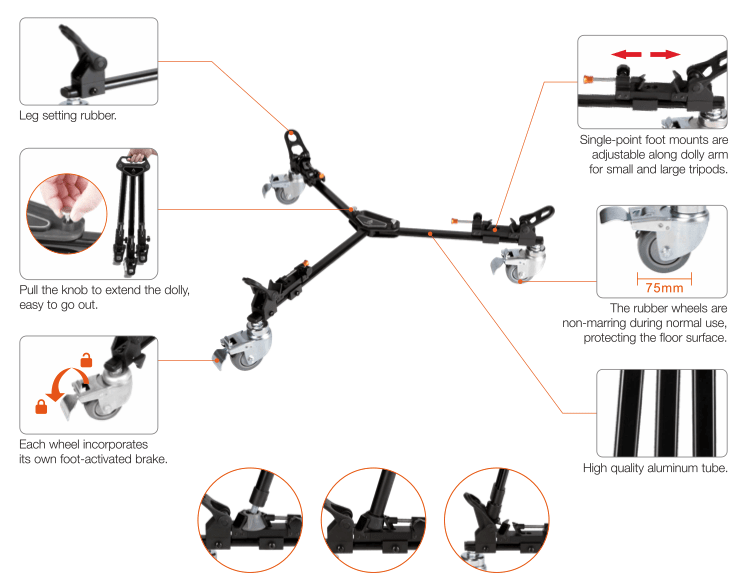 Leg setting rubber.

Pull the knob to extend the dolly, easy to go out.

Each wheel incorporates its own foot-activated brake.

Single-point foot mounts are adjustable along dolly arm for small and large tripods.

75mm

The rubber wheels are non-marring during normal use, protecting the floor surface.

High quality aluminum tube.