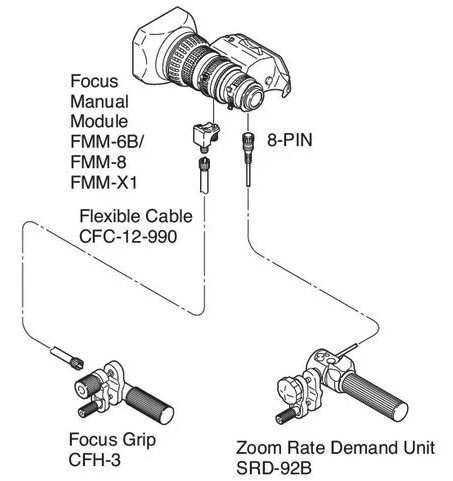 Focus
Manual
Module
FMM-6B/
FMM-8
FMM-X1

8-PIN

Flexible Cable
CFC-12-990

Focus Grip
CFH-3

Zoom Rate Demand Unit
SRD-92B