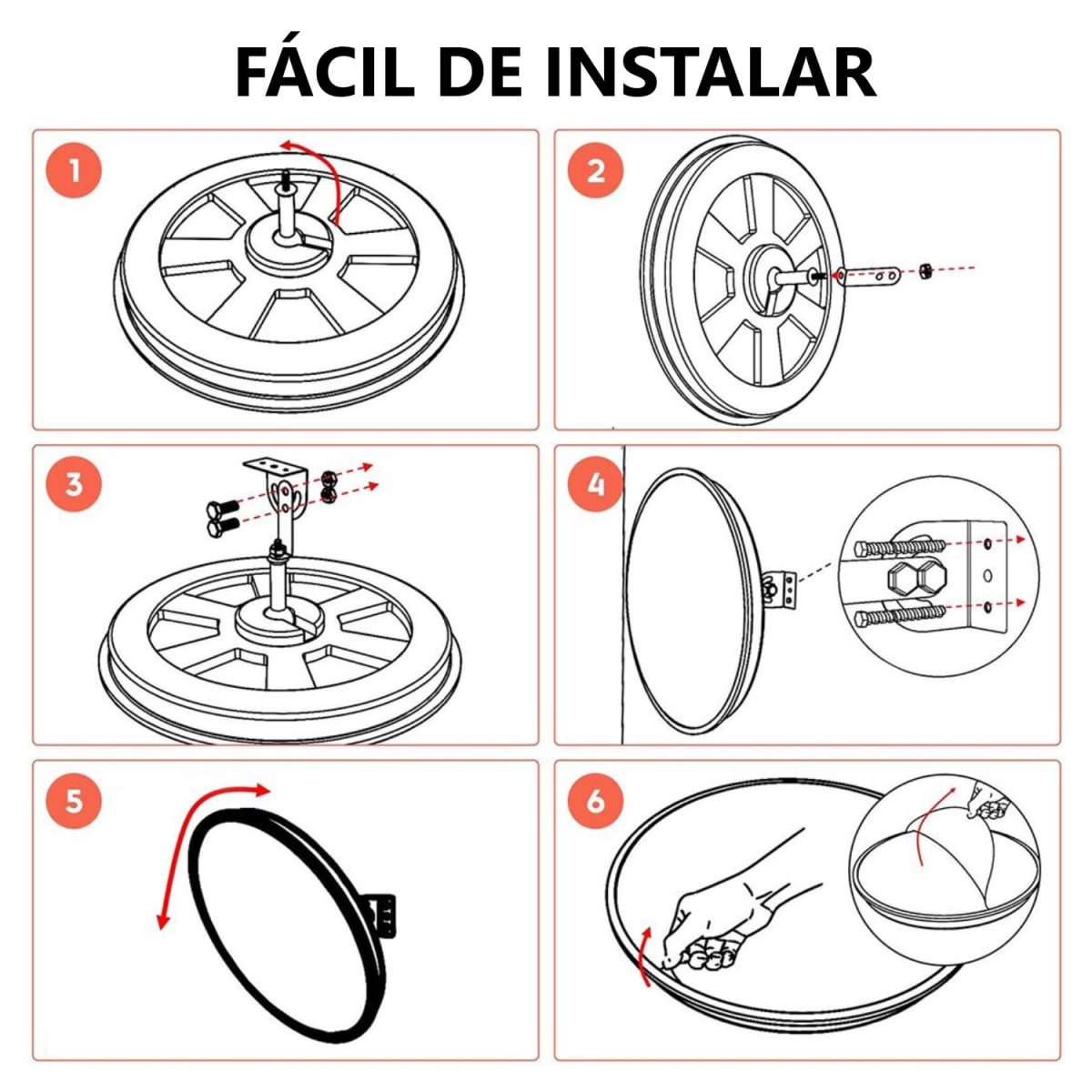 FÁCIL DE INSTALAR

1

2

3

4

5

6