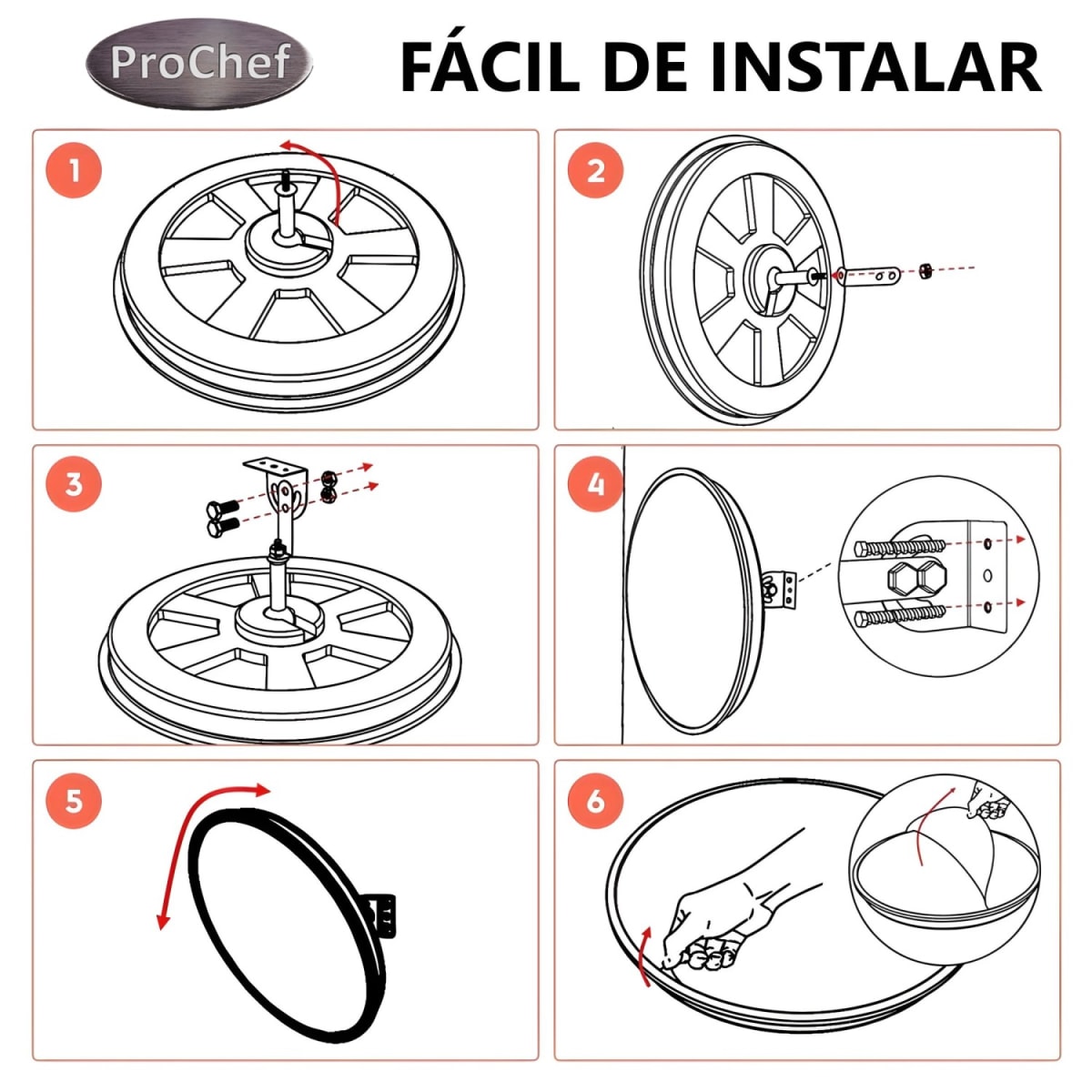 ProChef

FÁCIL DE INSTALAR

1

2

3

4

5

6