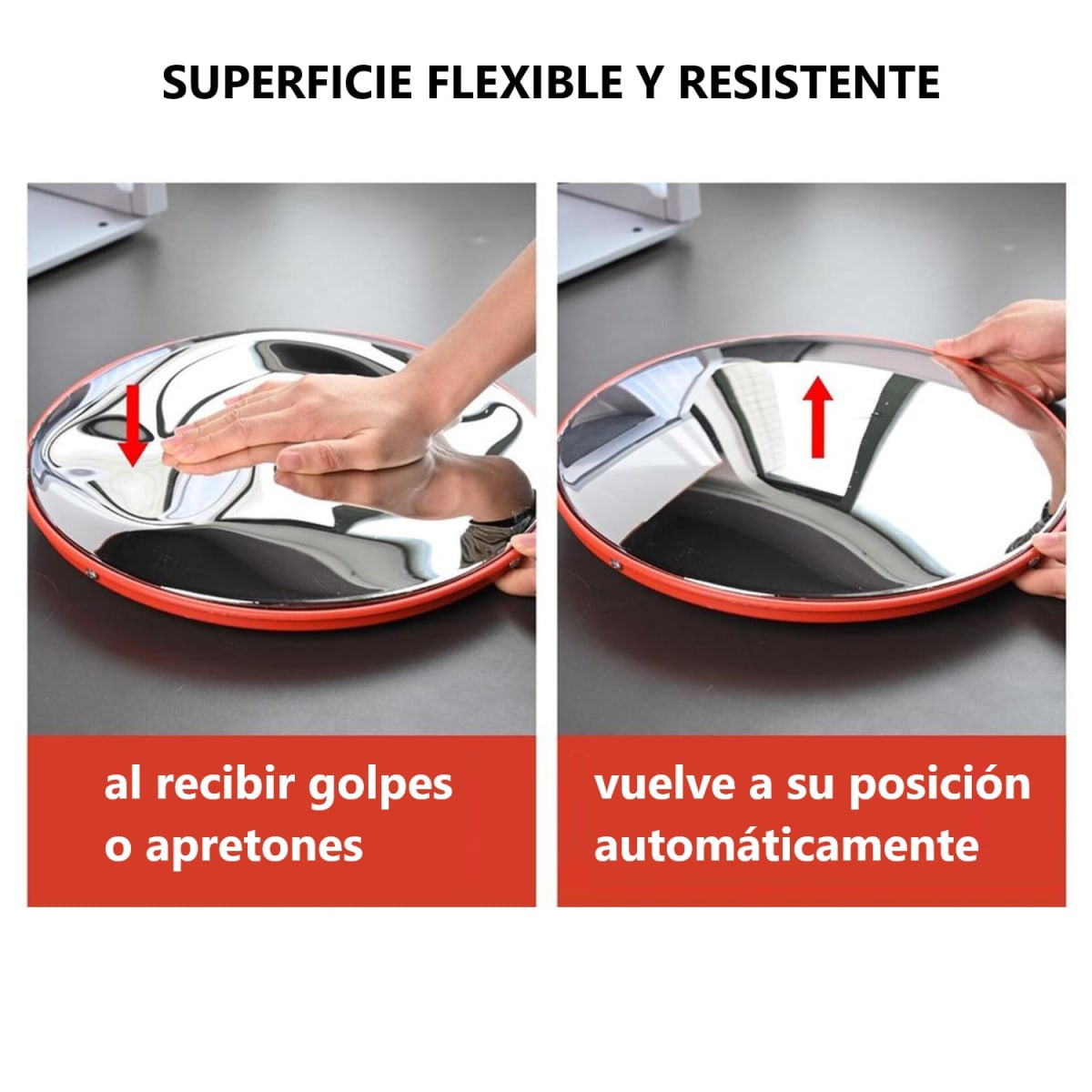 SUPERFICIE FLEXIBLE Y RESISTENTE

al recibir golpes o apretones

vuelve a su posición automáticamente