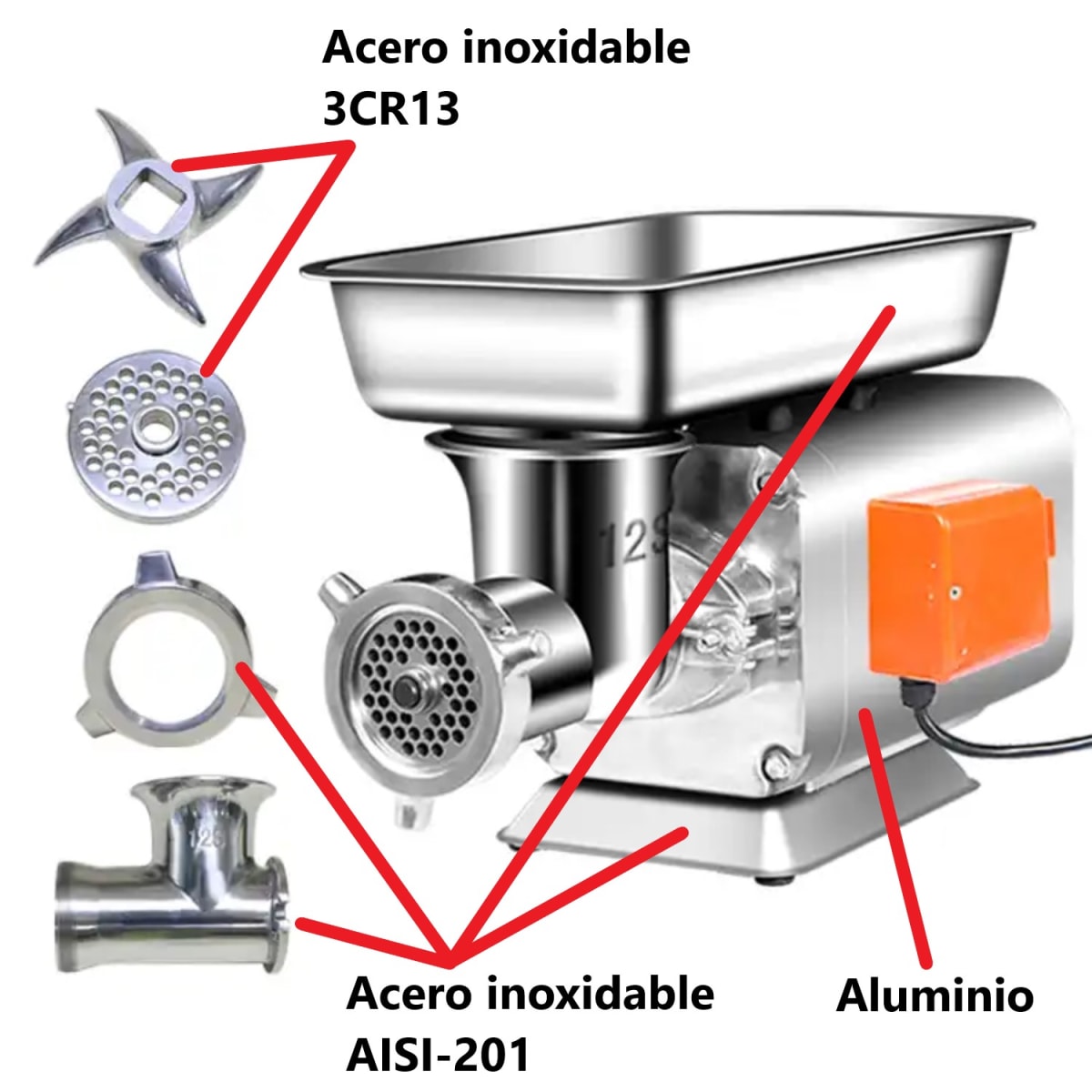 Acero inoxidable
3CR13

12S

12S

Acero inoxidable
AISI-201

Aluminio