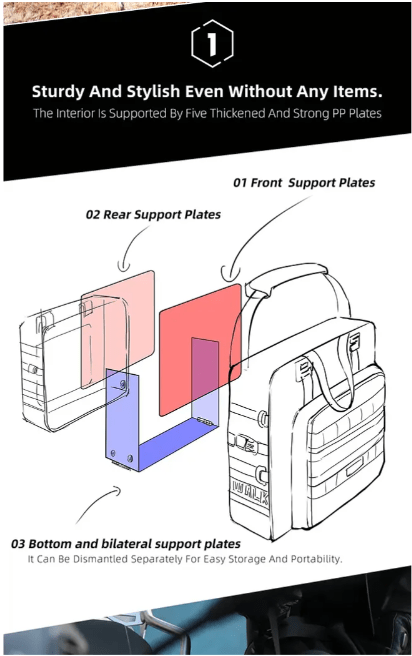 1

Sturdy And Stylish Even Without Any Items.
The Interior Is Supported By Five Thickened And Strong PP Plates

01 Front Support Plates

02 Rear Support Plates

WALK

03 Bottom and bilateral support plates
It Can Be Dismantled Separately For Easy Storage And Portability.