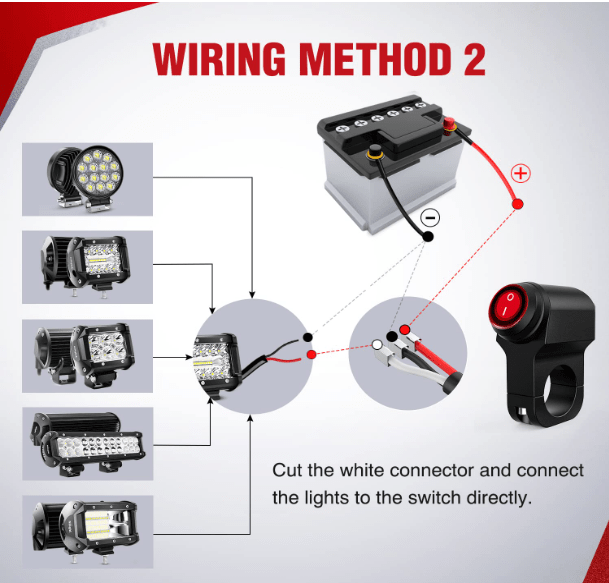 WIRING METHOD 2

+

−

Cut the white connector and connect the lights to the switch directly.