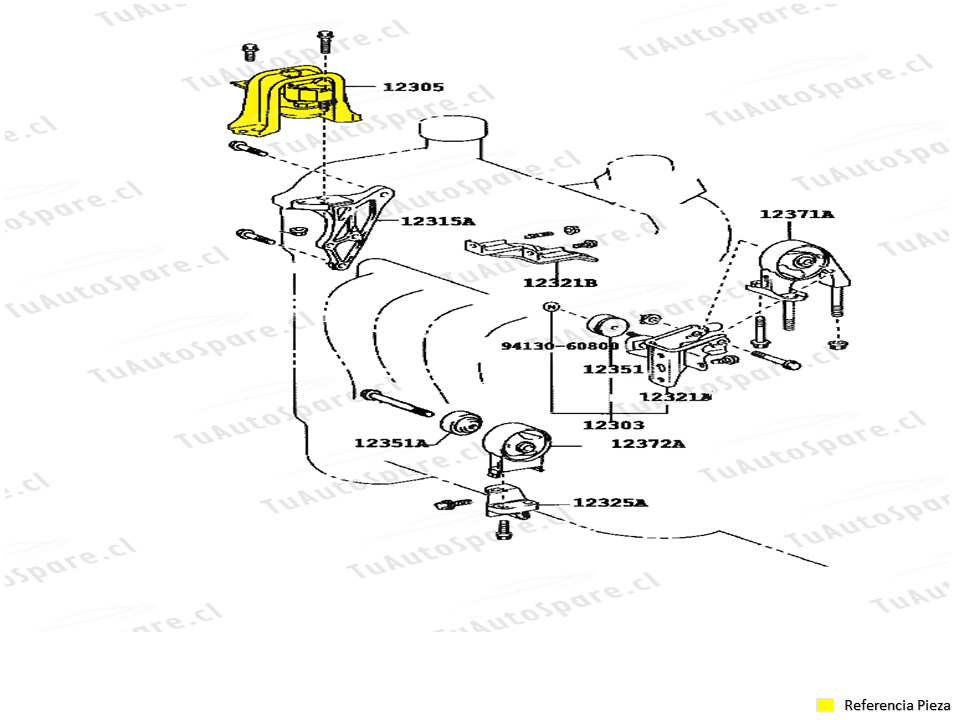 TuAutoSpare.cl

12305

12315A

12321B

12371A

N

94130-60800

12351

12321A

12303

12351A

12372A

12325A

Referencia Pieza